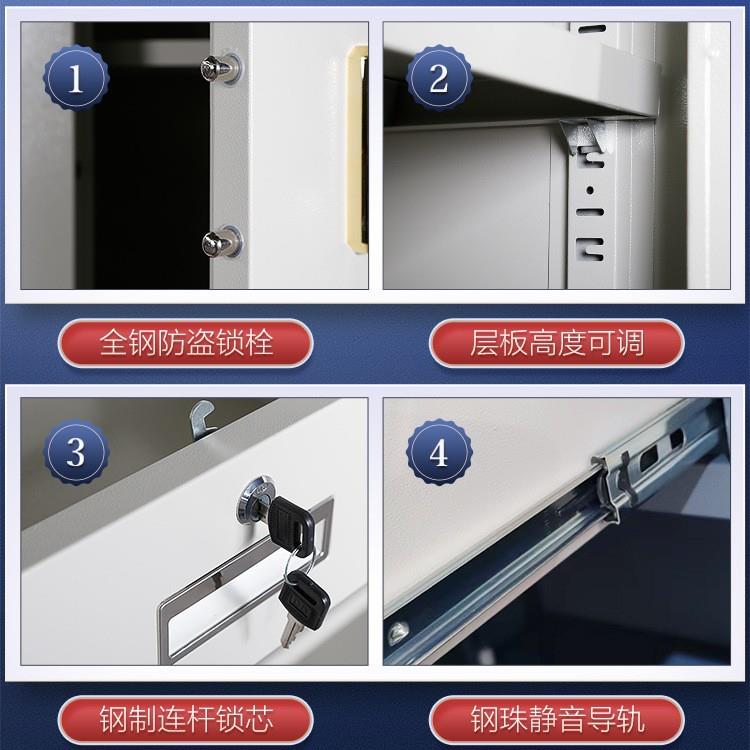 1

2

全钢防盗锁栓

层板高度可调

3

4

钢制连杆锁芯

钢珠静音导轨