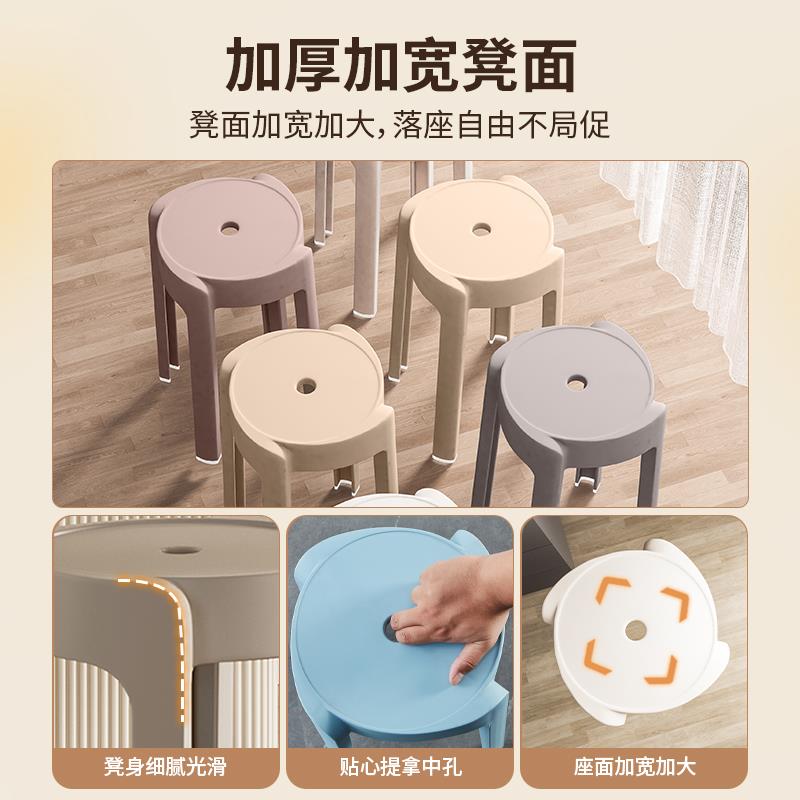 加厚加宽凳面

凳面加宽加大,落座自由不局促

凳身细腻光滑

贴心提拿中孔

座面加宽加大