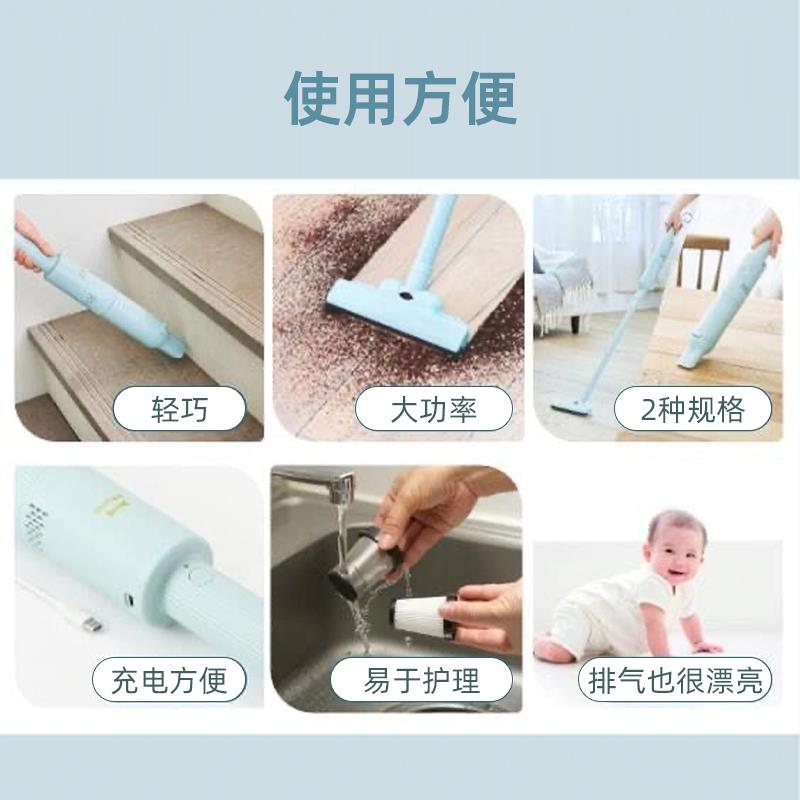 使用方便

轻巧

大功率

2种规格

充电方便

易于护理

排气也很漂亮