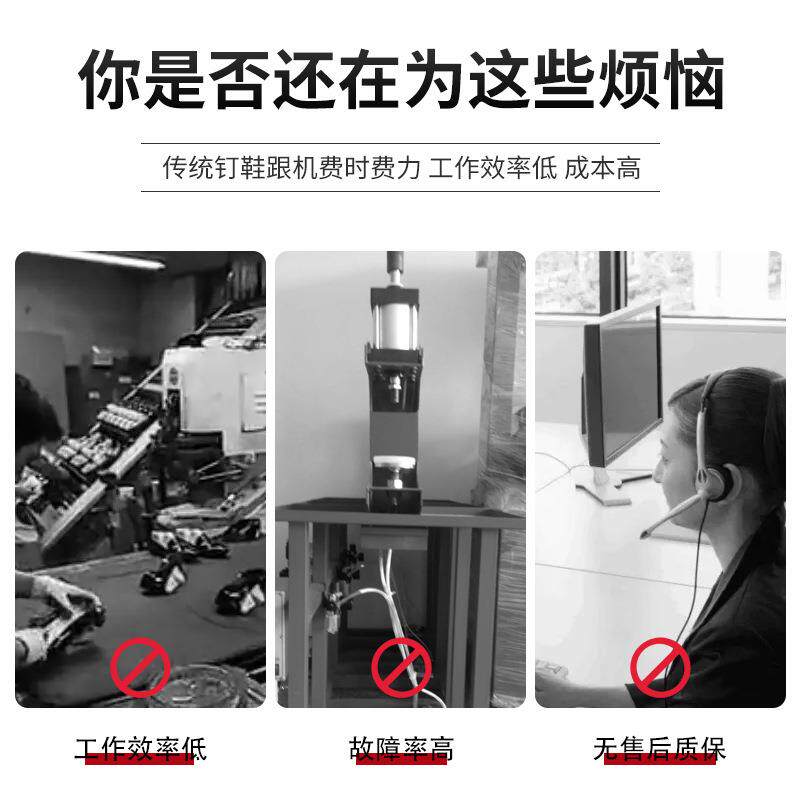 你是否还在为这些烦恼

传统钉鞋跟机费时费力 工作效率低 成本高

工作效率低

故障率高

无售后质保