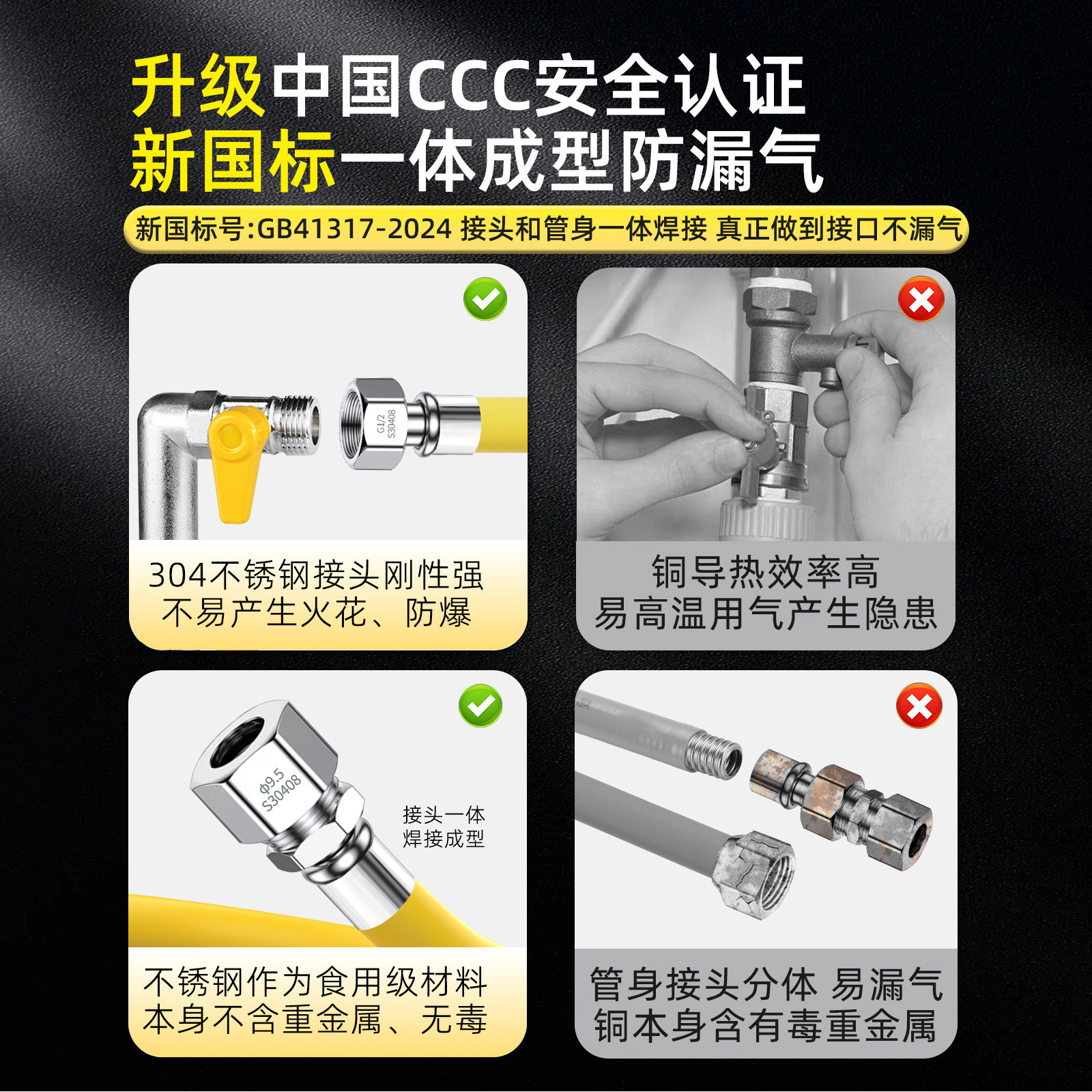 升级中国CCC安全认证
新国标一体成型防漏气

新国标号:GB41317-2024 接头和管身一体焊接 真正做到接口不漏气

G1/2
S30408

304不锈钢接头刚性强
不易产生火花、防爆

铜导热效率高
易高温用气产生隐患

Φ9.5
S30408

接头一体
焊接成型

不锈钢作为食用级材料
本身不含重金属、无毒

管身接头分体 易漏气
铜本身含有毒重金属