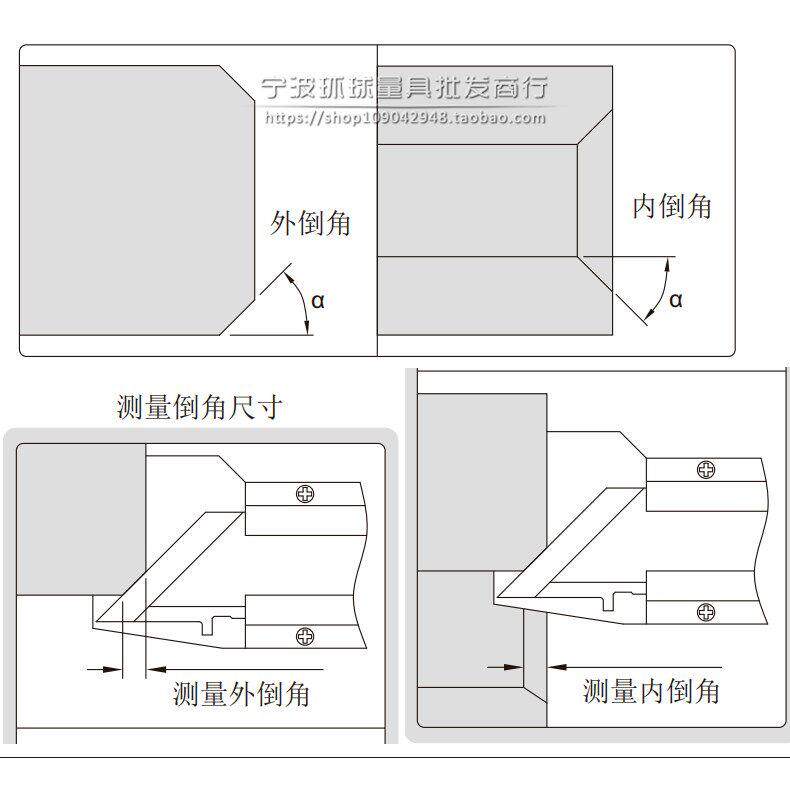 宁波环球量具批发商行
https://shop109042948.taobao.com

外倒角

α

内倒角

α

测量倒角尺寸

测量外倒角

测量内倒角