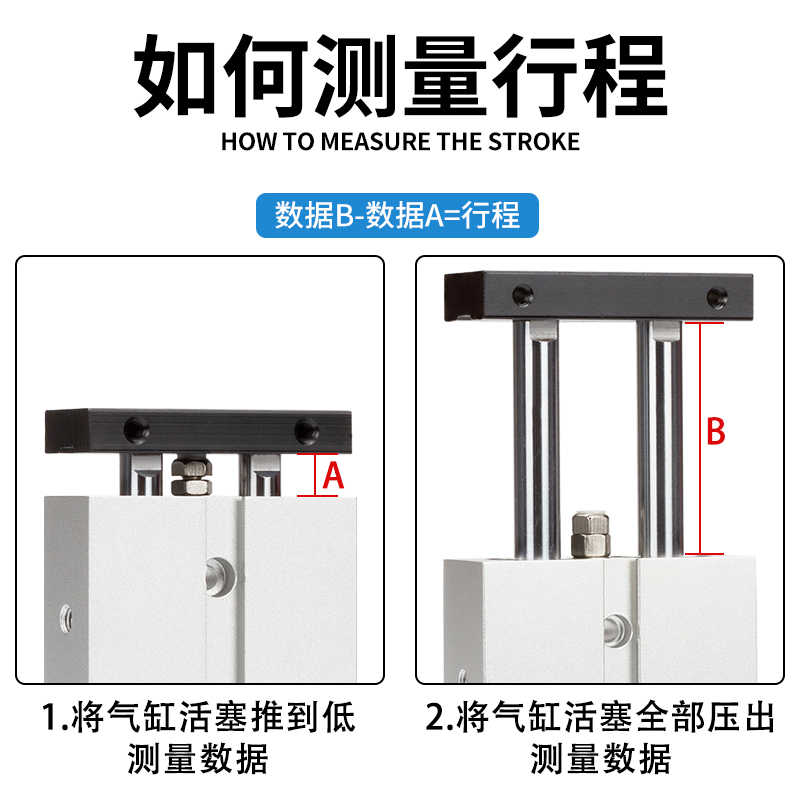 如何测量行程
HOW TO MEASURE THE STROKE

数据B-数据A=行程

A

B

1.将气缸活塞推到低
测量数据

2.将气缸活塞全部压出
测量数据