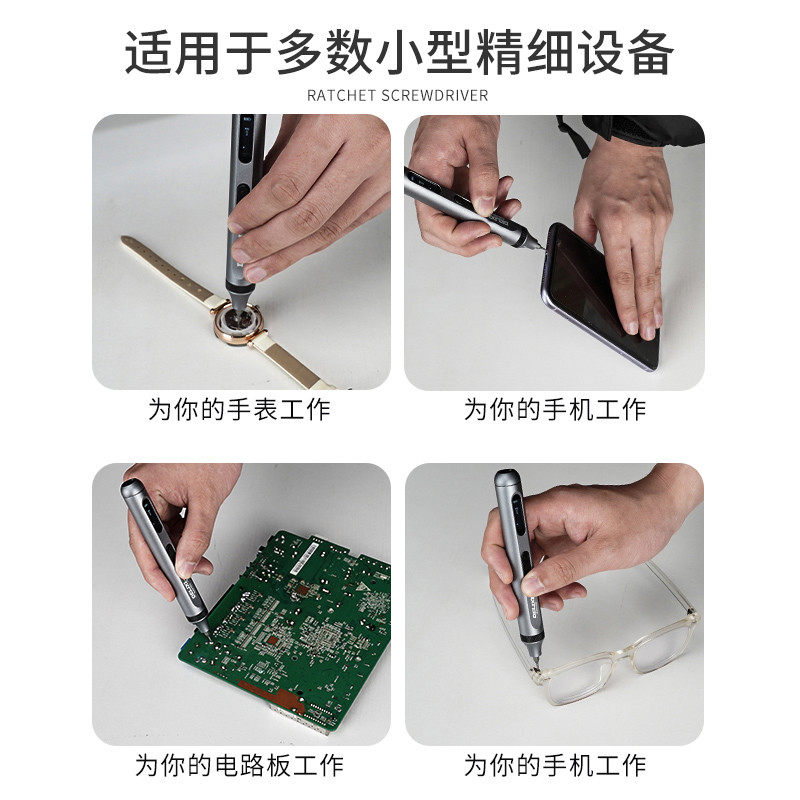 适用于多数小型精细设备

RATCHET SCREWDRIVER

为你的手表工作

为你的手机工作

为你的电路板工作

为你的手机工作