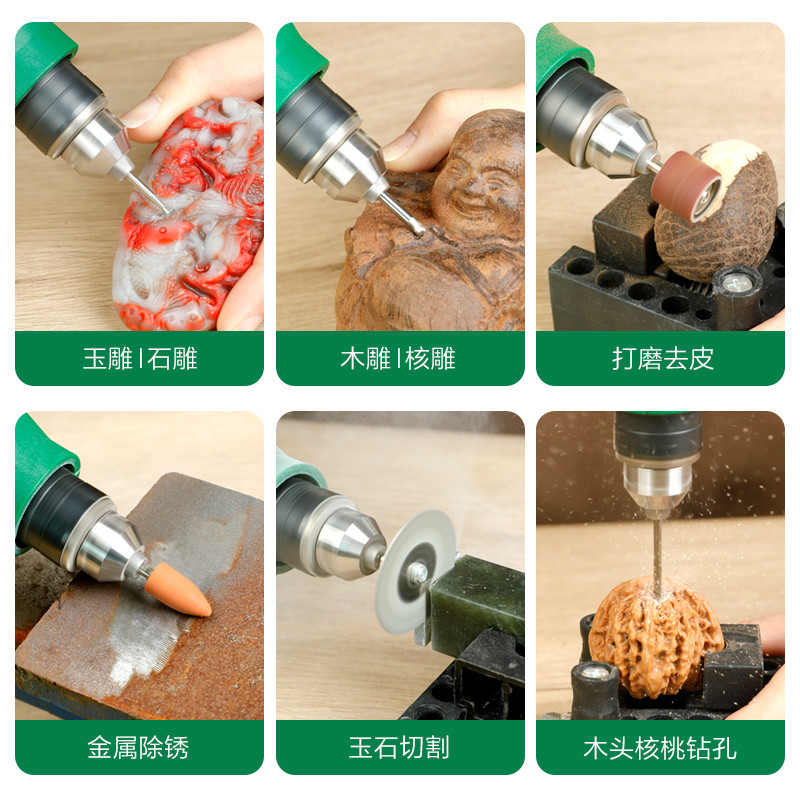 玉雕 | 石雕

木雕 | 核雕

打磨去皮

金属除锈

玉石切割

木头核桃钻孔