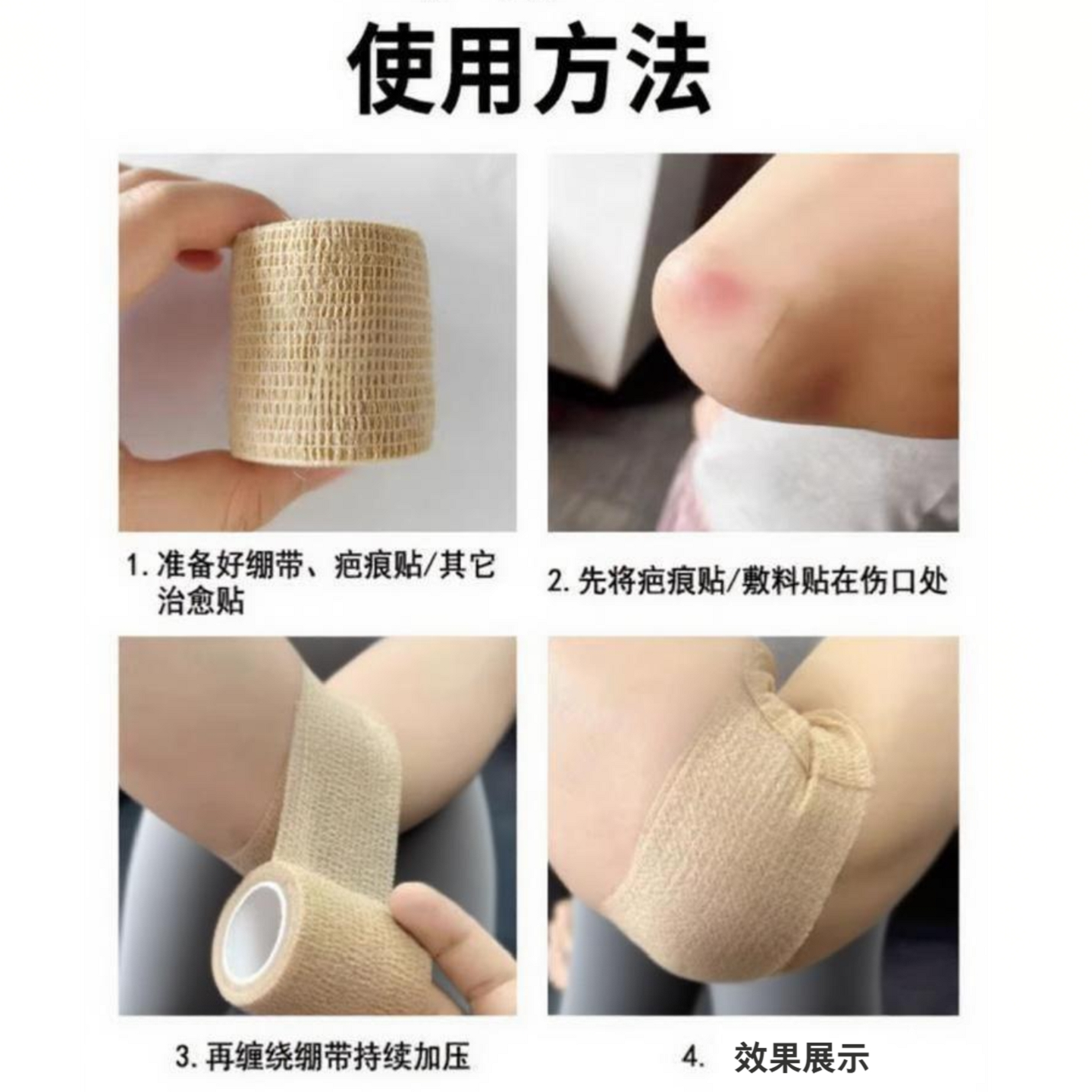 使用方法

1. 准备好绷带、疤痕贴/其它治愈贴

2. 先将疤痕贴/敷料贴在伤口处

3. 再缠绕绷带持续加压

4. 效果展示