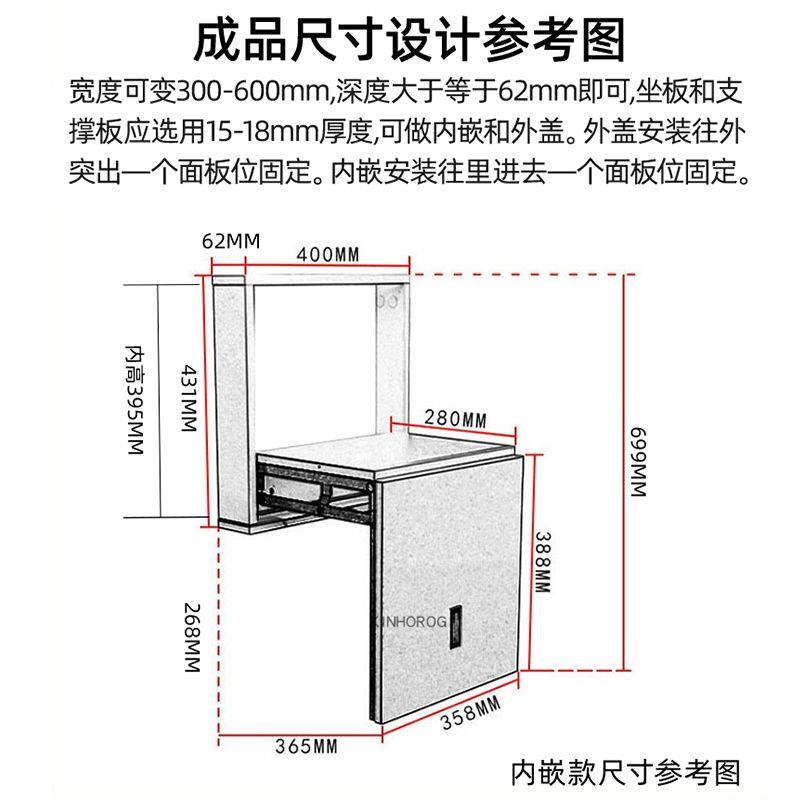 成品尺寸设计参考图

宽度可变300-600mm,深度大于等于62mm即可,坐板和支撑板应选用15-18mm厚度,可做内嵌和外盖。外盖安装往外突出一个面板位固定。内嵌安装往里进去一个面板位固定。

62MM
400MM
内高395MM
431MM
280MM
699MM
388MM
268MM
XINHOROG
358MM
365MM

内嵌款尺寸参考图