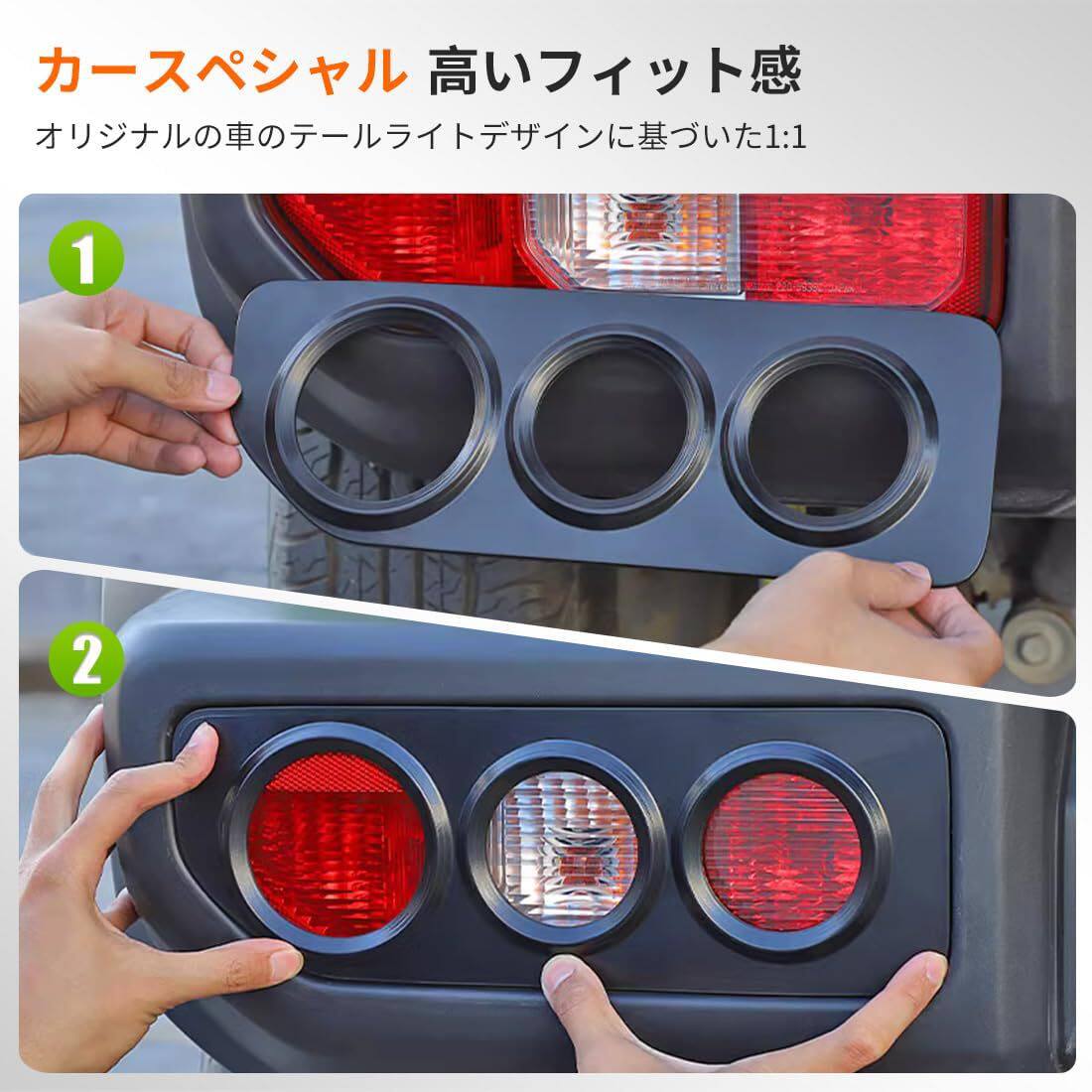 カースペシャル 高いフィット感

オリジナルの車のテールライトデザインに基づいた1:1

1

2