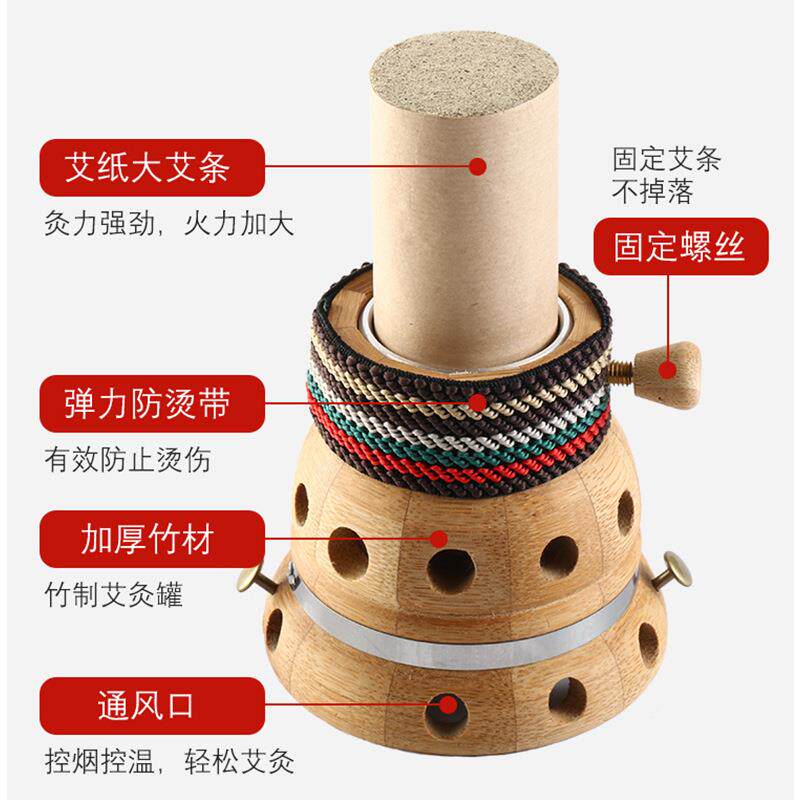 艾纸大艾条
灸力强劲，火力加大

固定艾条
不掉落

固定螺丝

弹力防烫带
有效防止烫伤

加厚竹材
竹制艾灸罐

通风口
控烟控温，轻松艾灸