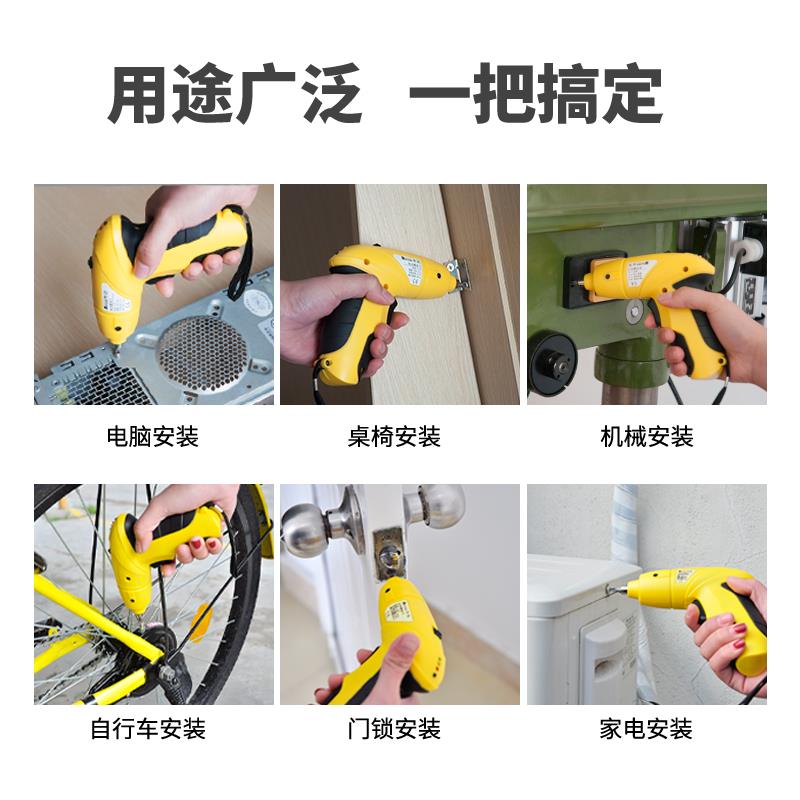 用途广泛 一把搞定

电脑安装

桌椅安装

机械安装

自行车安装

门锁安装

家电安装