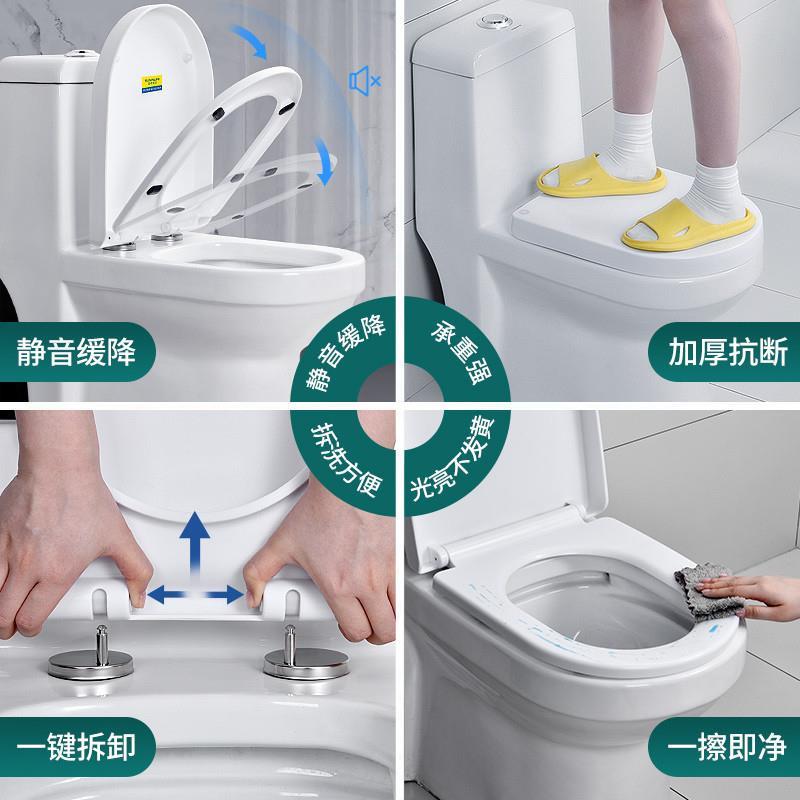 静音缓降

加厚抗断

静音缓降

承重强

拆洗方便

光亮不发黄

一键拆卸

一擦即净