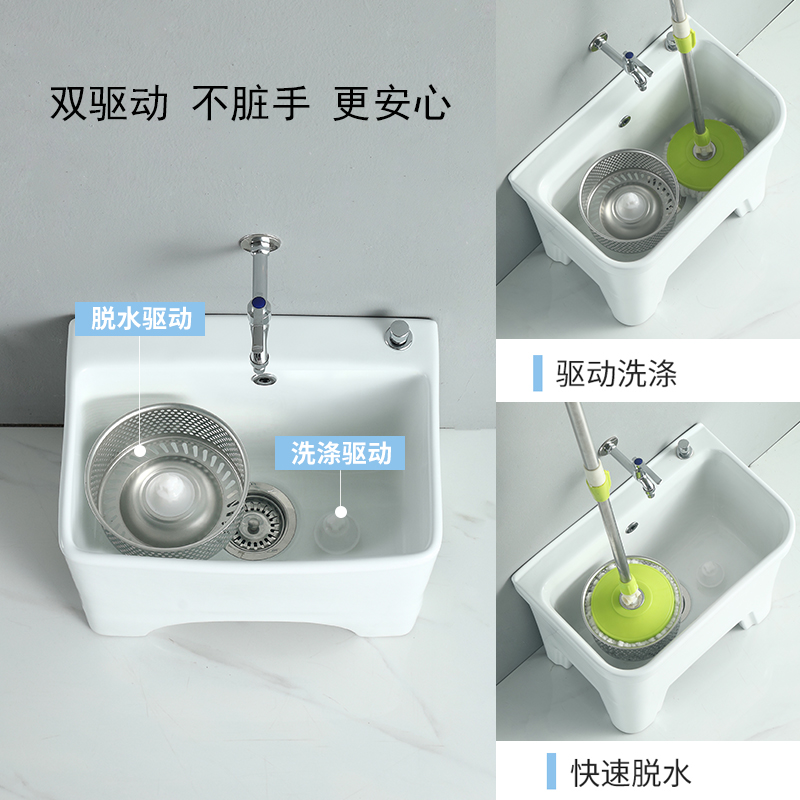 双驱动 不脏手 更安心

脱水驱动

洗涤驱动

驱动洗涤

快速脱水