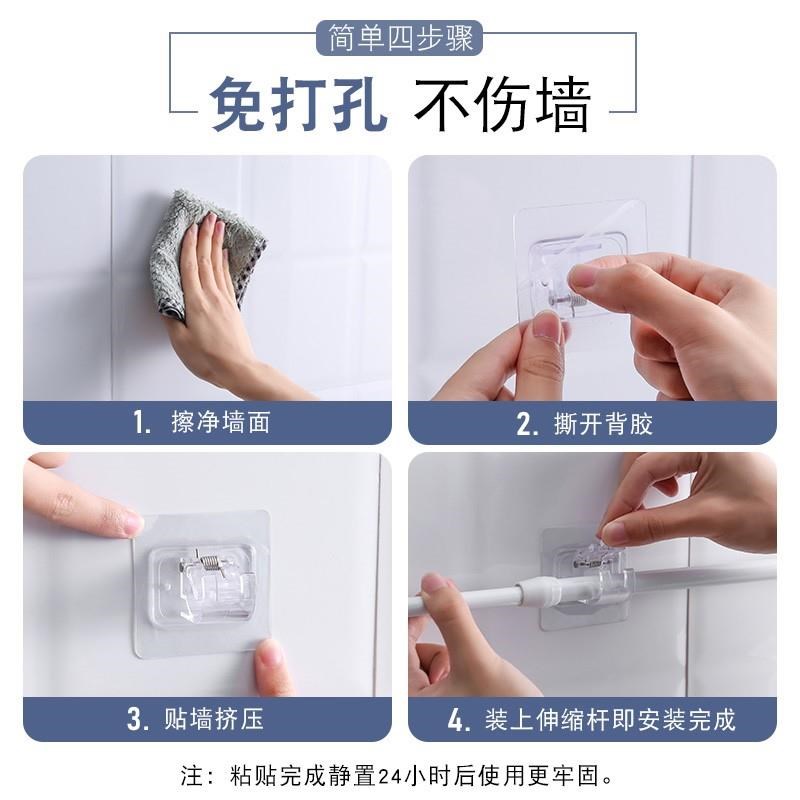 简单四步骤

免打孔 不伤墙

1. 擦净墙面

2. 撕开背胶

3. 贴墙挤压

4. 装上伸缩杆即安装完成

注：粘贴完成静置24小时后使用更牢固。