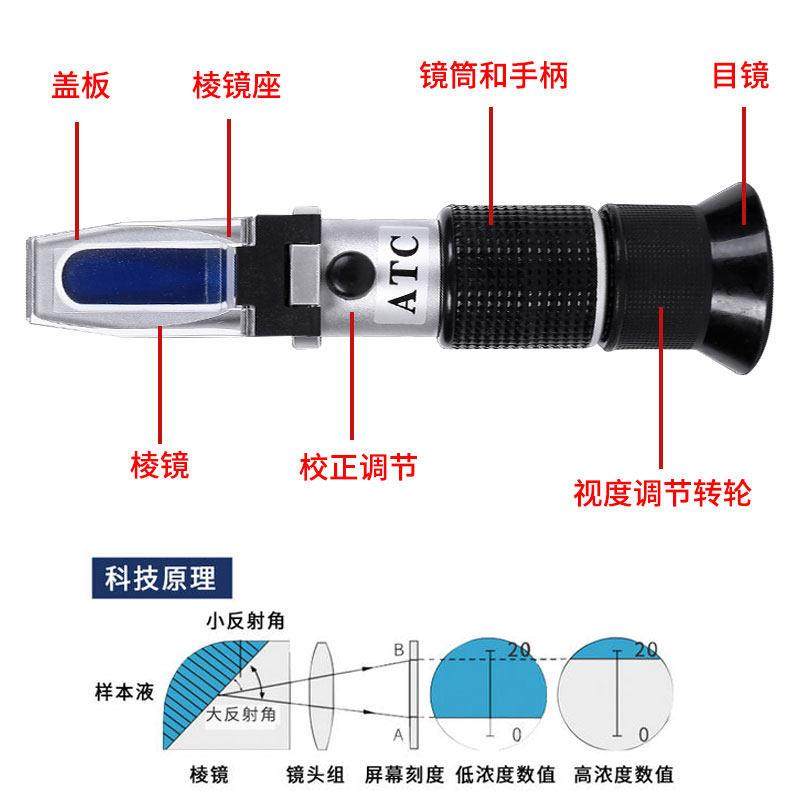 盖板
棱镜座
镜筒和手柄
目镜
ATC
棱镜
校正调节
视度调节转轮

科技原理
小反射角
样本液
大反射角
B
A
20
0
20
0
棱镜
镜头组
屏幕刻度
低浓度数值
高浓度数值