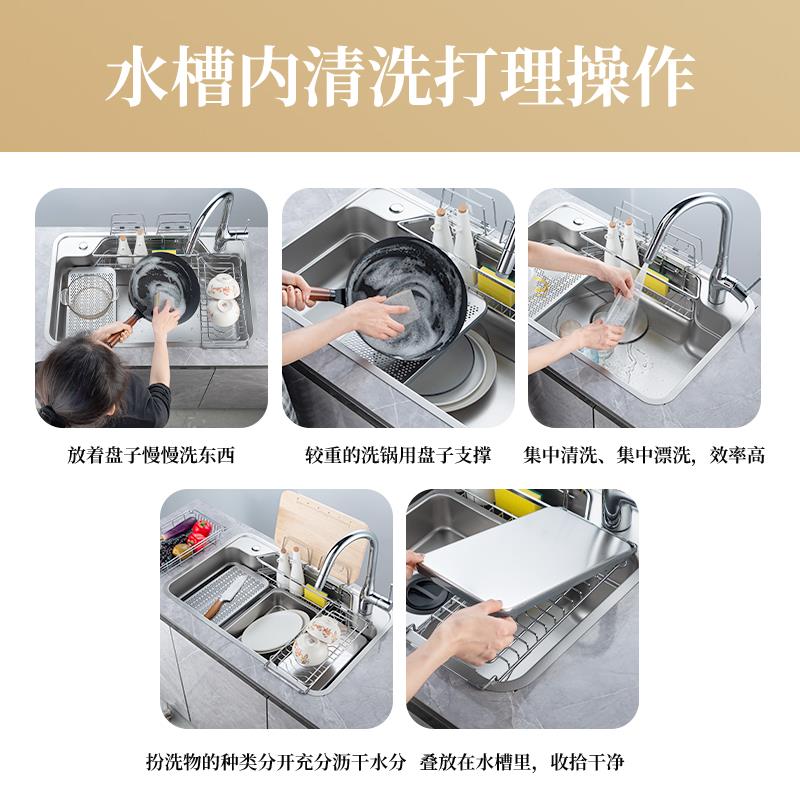 水槽内清洗打理操作

放着盘子慢慢洗东西

较重的洗锅用盘子支撑

集中清洗、集中漂洗，效率高

扮洗物的种类分开充分沥干水分

叠放在水槽里，收拾干净