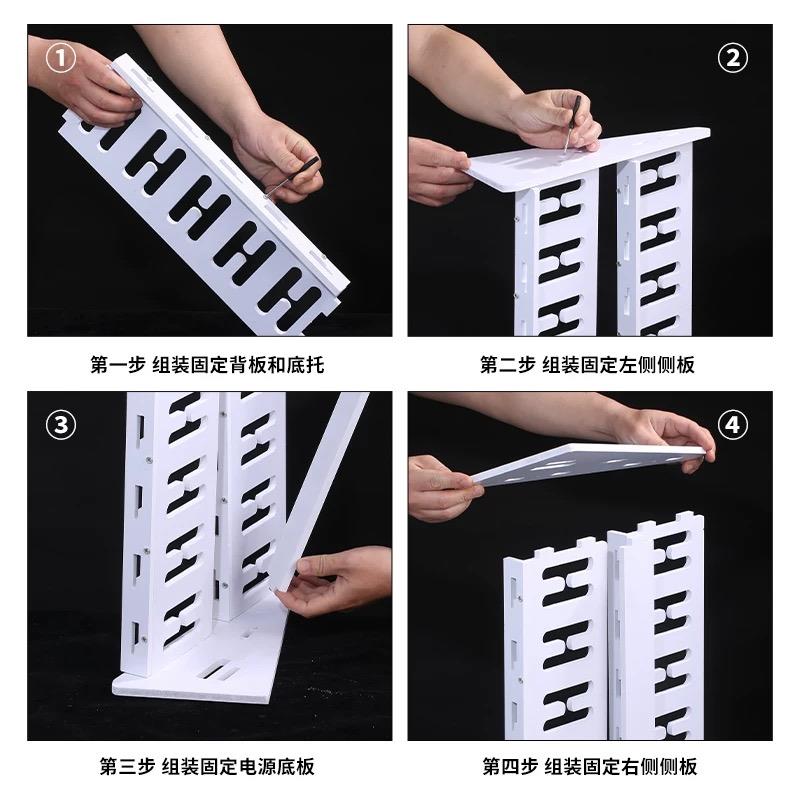 ①

第一步 组装固定背板和底托

②

第二步 组装固定左侧侧板

③

第三步 组装固定电源底板

④

第四步 组装固定右侧侧板