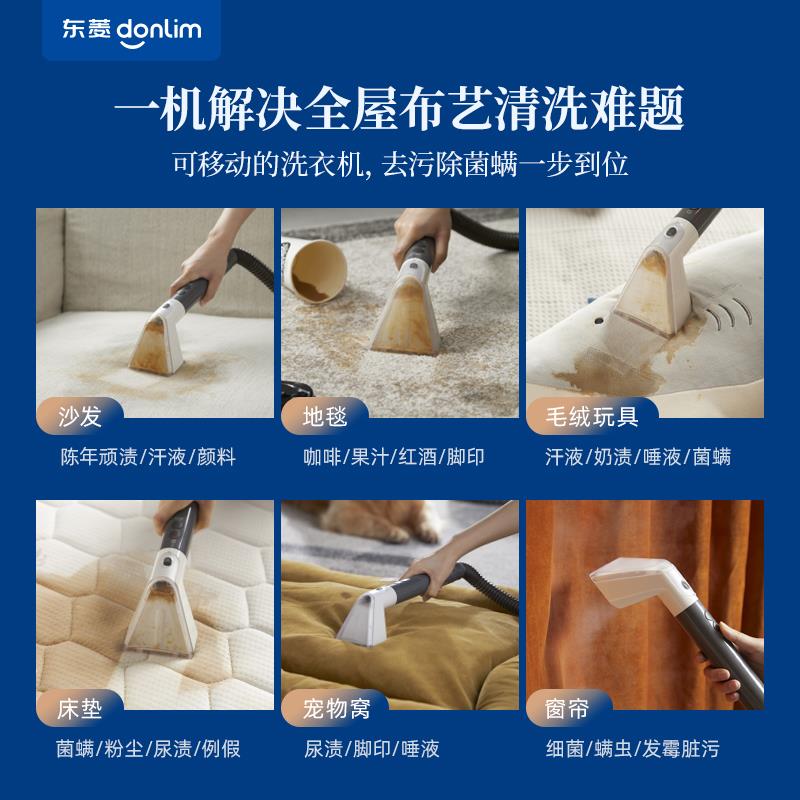 东菱 donlim

一机解决全屋布艺清洗难题

可移动的洗衣机, 去污除菌螨一步到位

沙发

陈年顽渍/汗液/颜料

地毯

咖啡/果汁/红酒/脚印

毛绒玩具

汗液/奶渍/唾液/菌螨

床垫

菌螨/粉尘/尿渍/例假

宠物窝

尿渍/脚印/唾液

窗帘

细菌/螨虫/发霉脏污