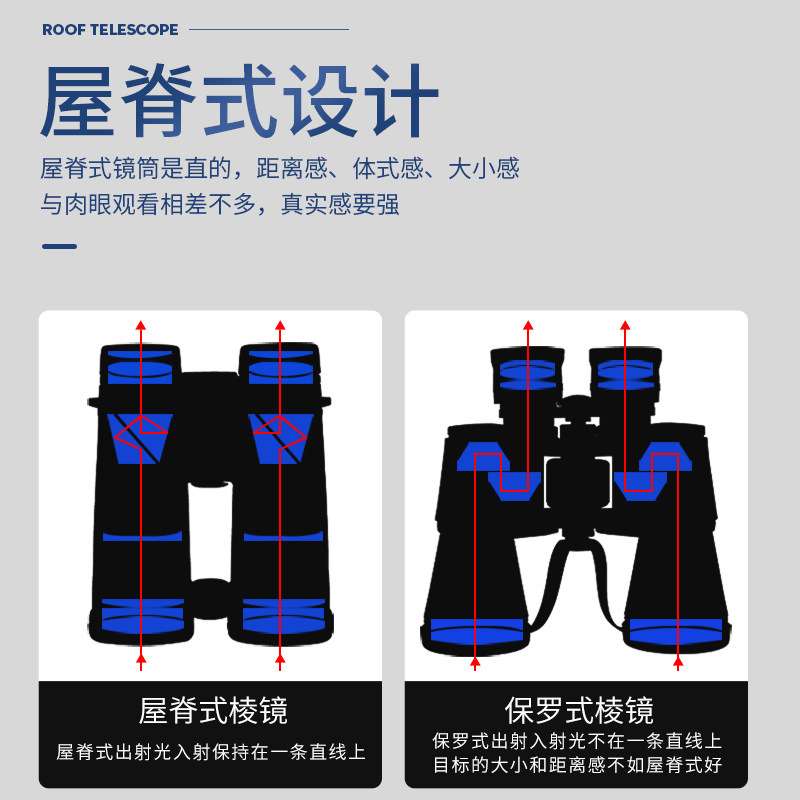 ROOF TELESCOPE

屋脊式设计

屋脊式镜筒是直的，距离感、体式感、大小感与肉眼观看相差不多，真实感要强

屋脊式棱镜

屋脊式出射光入射保持在一条直线上

保罗式棱镜

保罗式出射入射光不在一条直线上
目标的大小和距离感不如屋脊式好