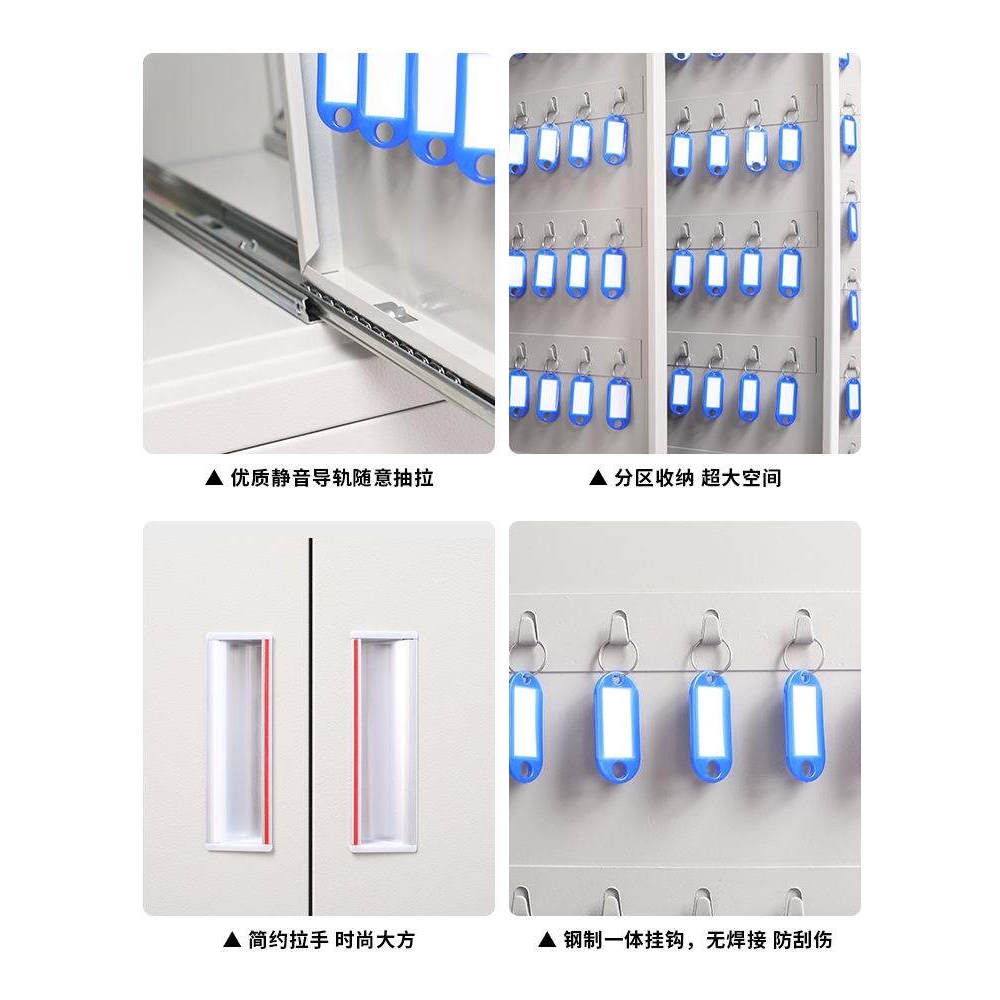 ▲ 优质静音导轨随意抽拉

▲ 分区收纳 超大空间

▲ 简约拉手 时尚大方

▲ 钢制一体挂钩，无焊接 防刮伤