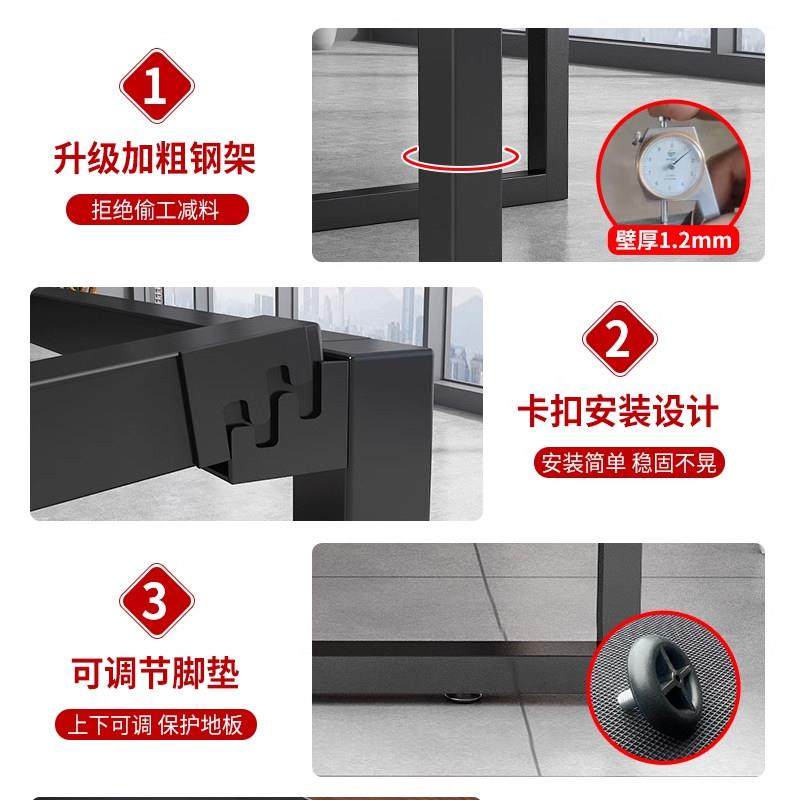 1

升级加粗钢架

拒绝偷工减料

壁厚1.2mm

2

卡扣安装设计

安装简单 稳固不晃

3

可调节脚垫

上下可调 保护地板