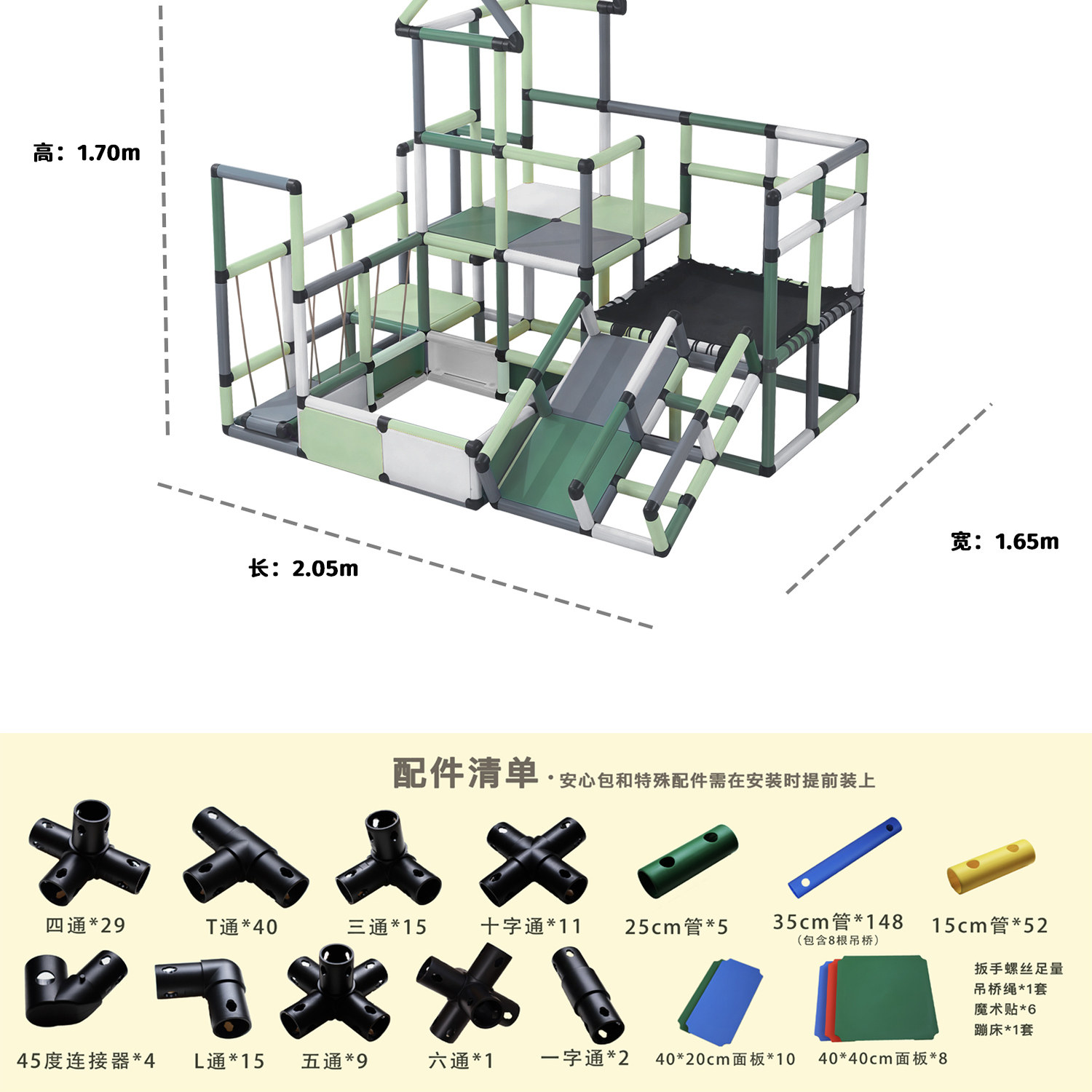 高：1.70m

长：2.05m

宽：1.65m

配件清单 · 安心包和特殊配件需在安装时提前装上

四通*29

T通*40

三通*15

十字通*11

25cm管*5

35cm管*148
（包含8根吊桥）

15cm管*52

45度连接器*4

L通*15

五通*9

六通*1

一字通*2

40*20cm面板*10

40*40cm面板*8

扳手螺丝足量
吊桥绳*1套
魔术贴*6
蹦床*1套