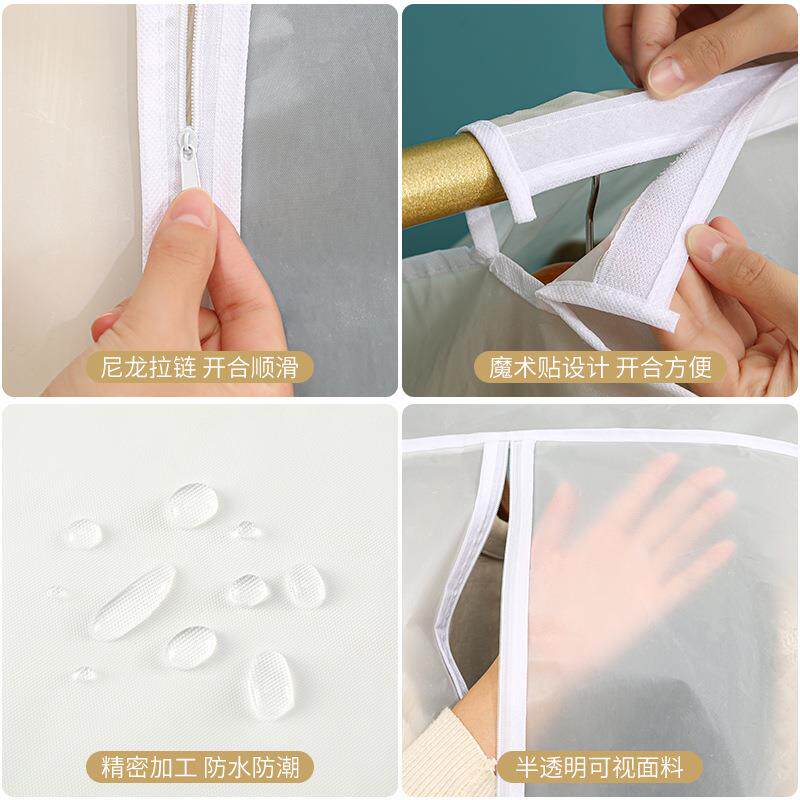 尼龙拉链 开合顺滑

魔术贴设计 开合方便

精密加工 防水防潮

半透明可视面料