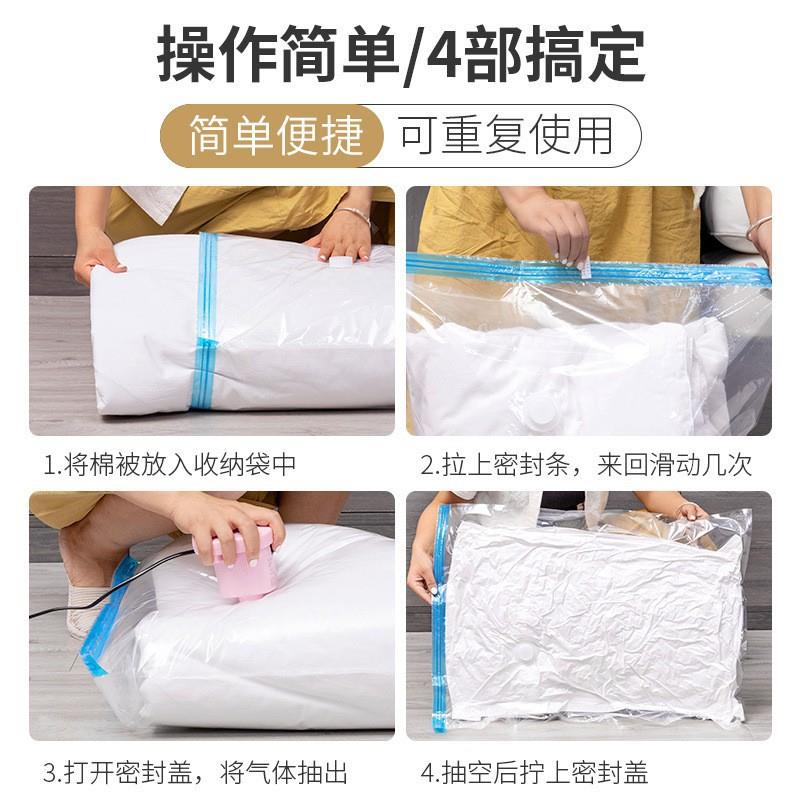 操作简单/4部搞定

简单便捷 可重复使用

1.将棉被放入收纳袋中

2.拉上密封条，来回滑动几次

3.打开密封盖，将气体抽出

4.抽空后拧上密封盖