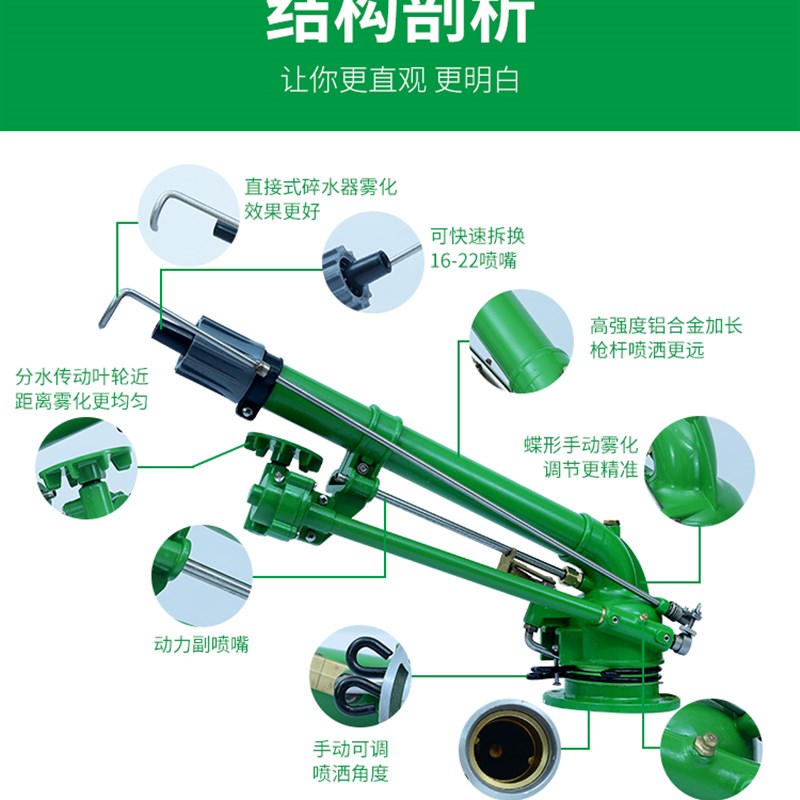 结构剖析
让你更直观 更明白

直接式碎水器雾化效果更好

可快速拆换16-22喷嘴

高强度铝合金加长枪杆喷洒更远

分水传动叶轮近距离雾化更均匀

蝶形手动雾化调节更精准

动力副喷嘴

手动可调喷洒角度