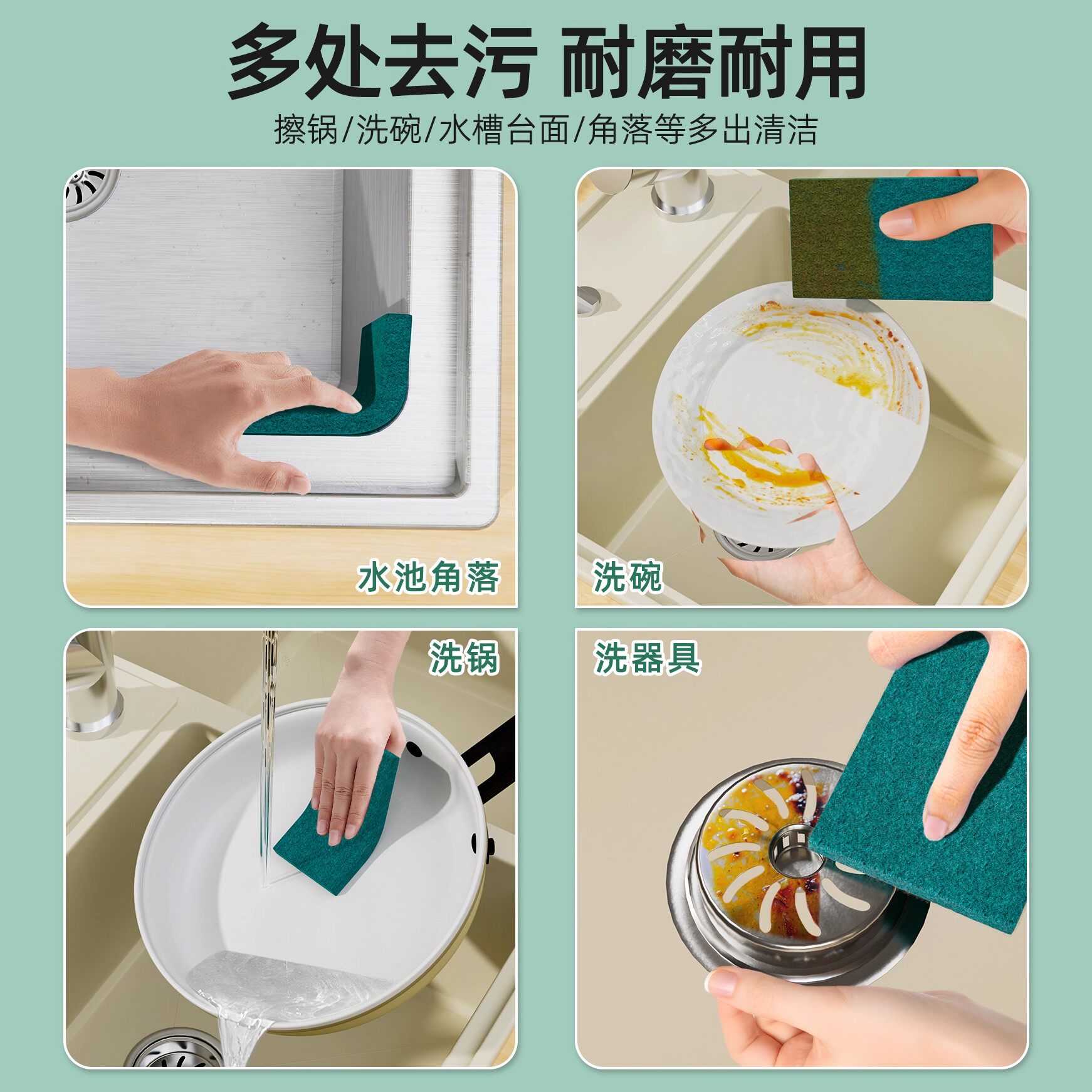 多处去污 耐磨耐用

擦锅/洗碗/水槽台面/角落等多出清洁

水池角落

洗碗

洗锅

洗器具