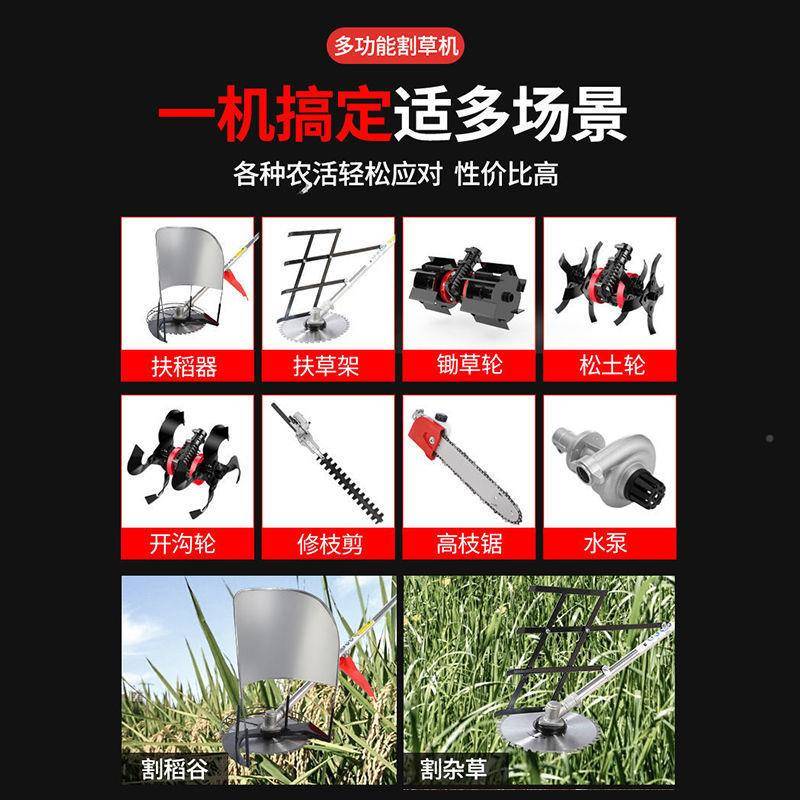 多功能割草机

一机搞定适多场景

各种农活轻松应对 性价比高

扶稻器

扶草架

锄草轮

松土轮

开沟轮

修枝剪

高枝锯

水泵

割稻谷

割杂草