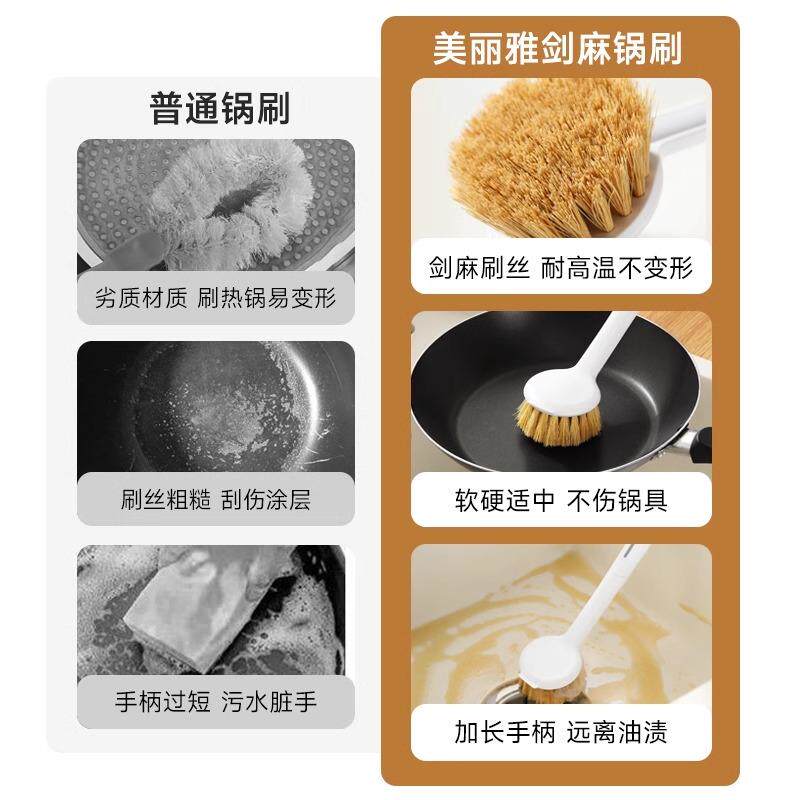 普通锅刷

劣质材质 刷热锅易变形

刷丝粗糙 刮伤涂层

手柄过短 污水脏手

美丽雅剑麻锅刷

剑麻刷丝 耐高温不变形

软硬适中 不伤锅具

加长手柄 远离油渍