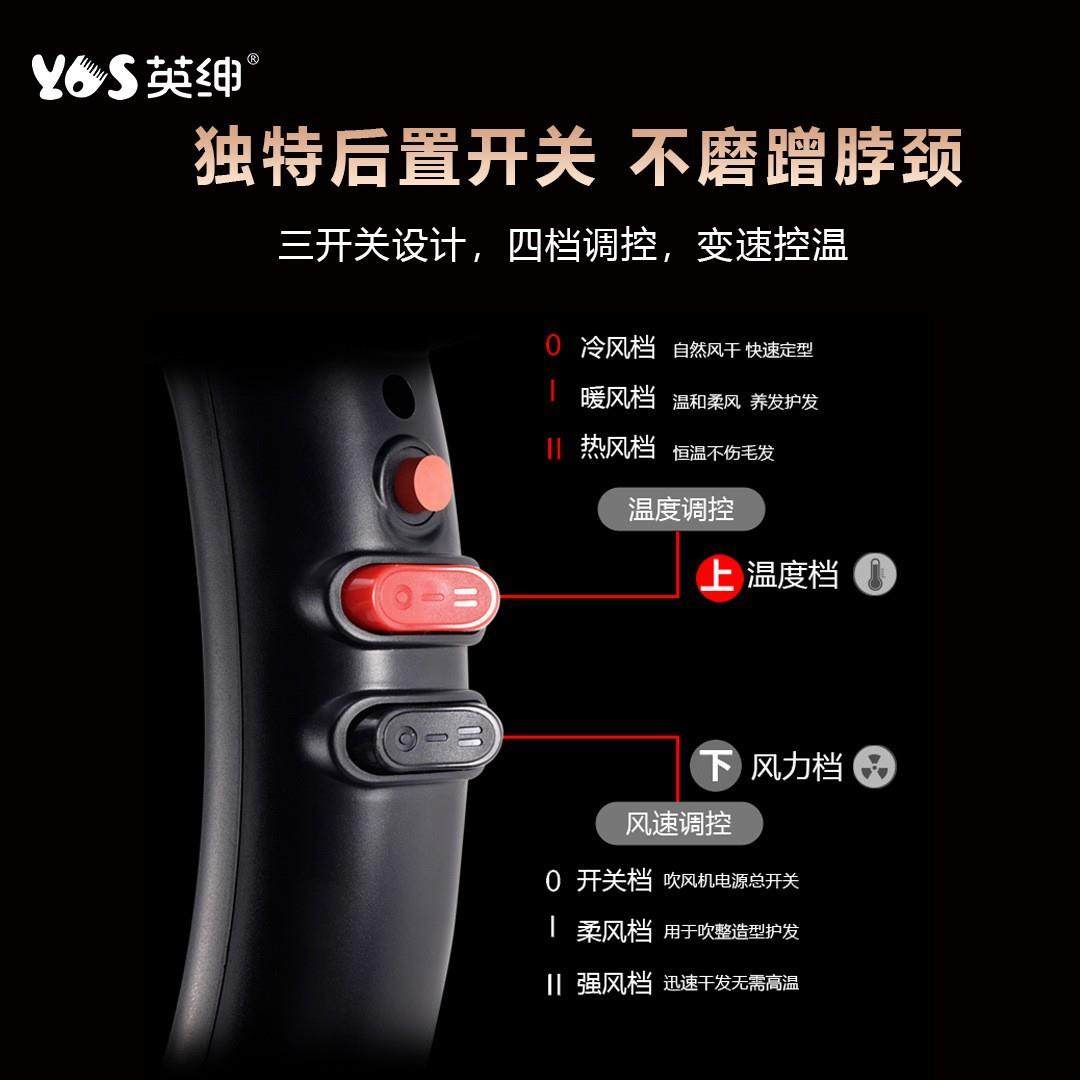 YOS 英绅®

独特后置开关 不磨蹭脖颈

三开关设计，四档调控，变速控温

0 冷风档 自然风干 快速定型

I 暖风档 温和柔风 养发护发

II 热风档 恒温不伤毛发

温度调控

上 温度档

下 风力档

风速调控

0 开关档 吹风机电源总开关

I 柔风档 用于吹整造型护发

II 强风档 迅速干发无需高温