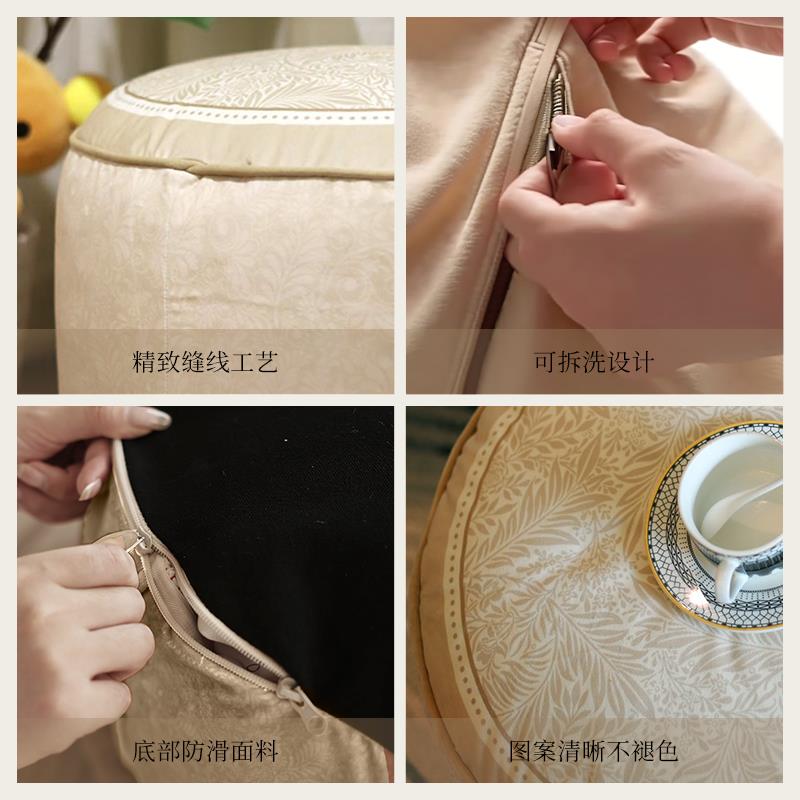 精致缝线工艺

可拆洗设计

底部防滑面料

图案清晰不褪色