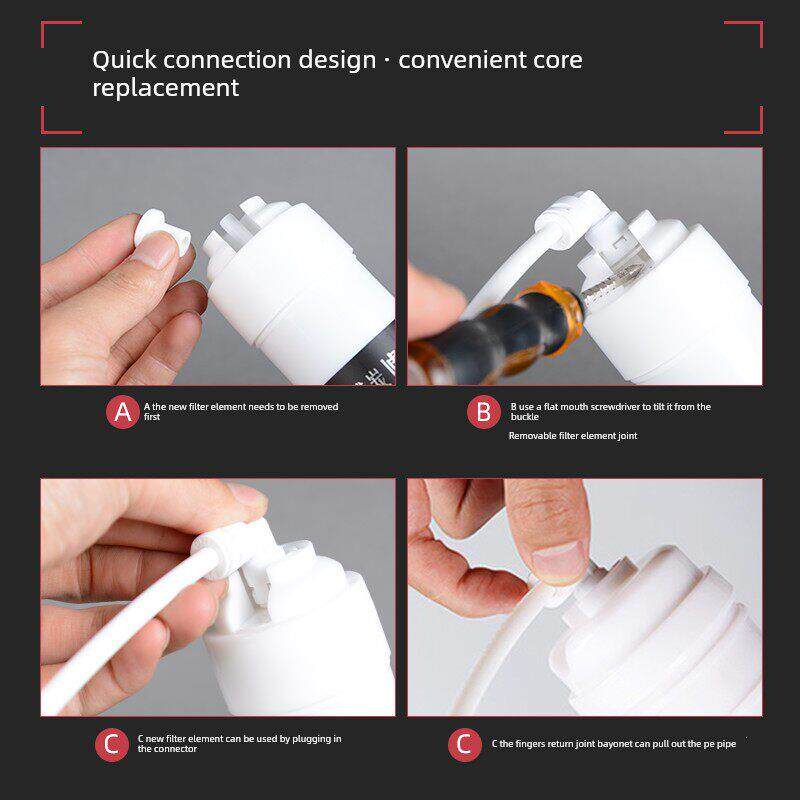 Quick connection design · convenient core replacement

A

A the new filter element needs to be removed first

B

B use a flat mouth screwdriver to tilt it from the buckle

Removable filter element joint

C

C new filter element can be used by plugging in the connector

C

C the fingers return joint bayonet can pull out the pe pipe