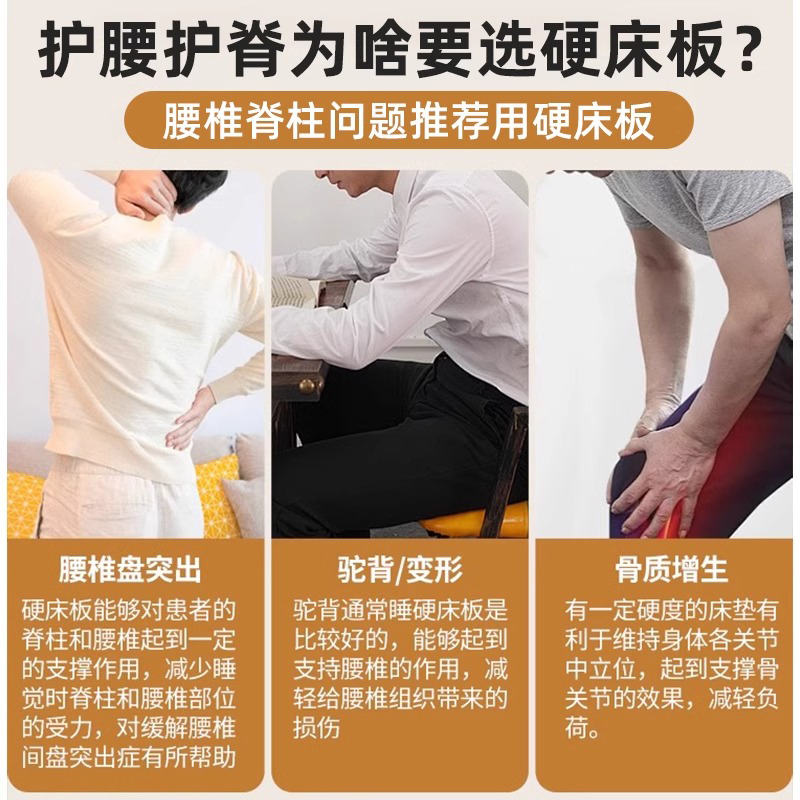 护腰护脊为啥要选硬床板？

腰椎脊柱问题推荐用硬床板

腰椎盘突出

硬床板能够对患者的脊柱和腰椎起到一定的支撑作用，减少睡觉时脊柱和腰椎部位的受力，对缓解腰椎间盘突出症有所帮助

驼背/变形

驼背通常睡硬床板是比较好的，能够起到支持腰椎的作用，减轻给腰椎组织带来的损伤

骨质增生

有一定硬度的床垫有利于维持身体各关节中立位，起到支撑骨关节的效果，减轻负荷。