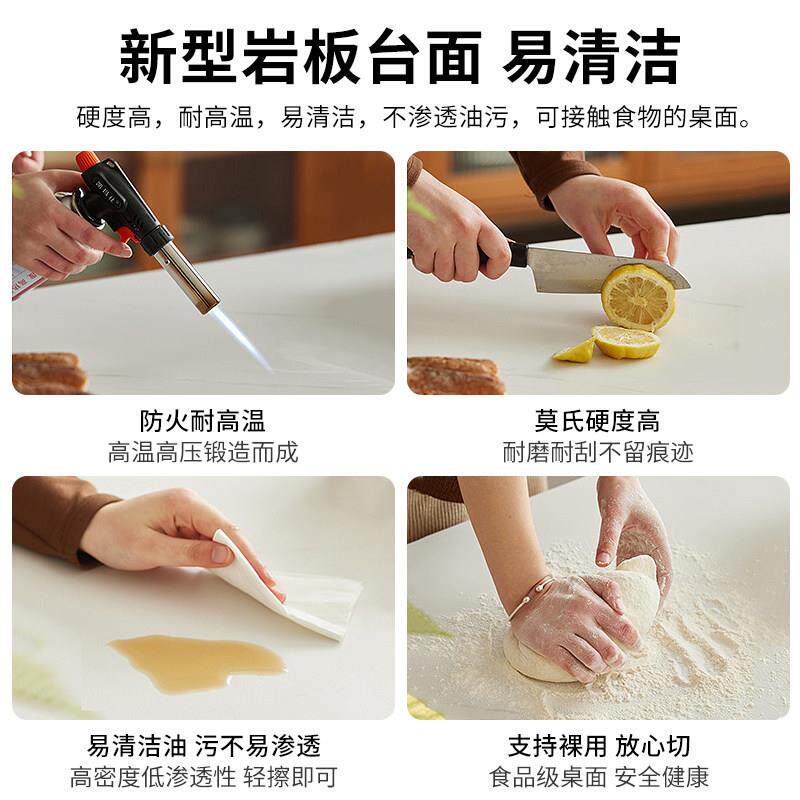 新型岩板台面 易清洁

硬度高，耐高温，易清洁，不渗透油污，可接触食物的桌面。

防火耐高温
高温高压锻造而成

莫氏硬度高
耐磨耐刮不留痕迹

易清洁油 污不易渗透
高密度低渗透性 轻擦即可

支持裸用 放心切
食品级桌面 安全健康