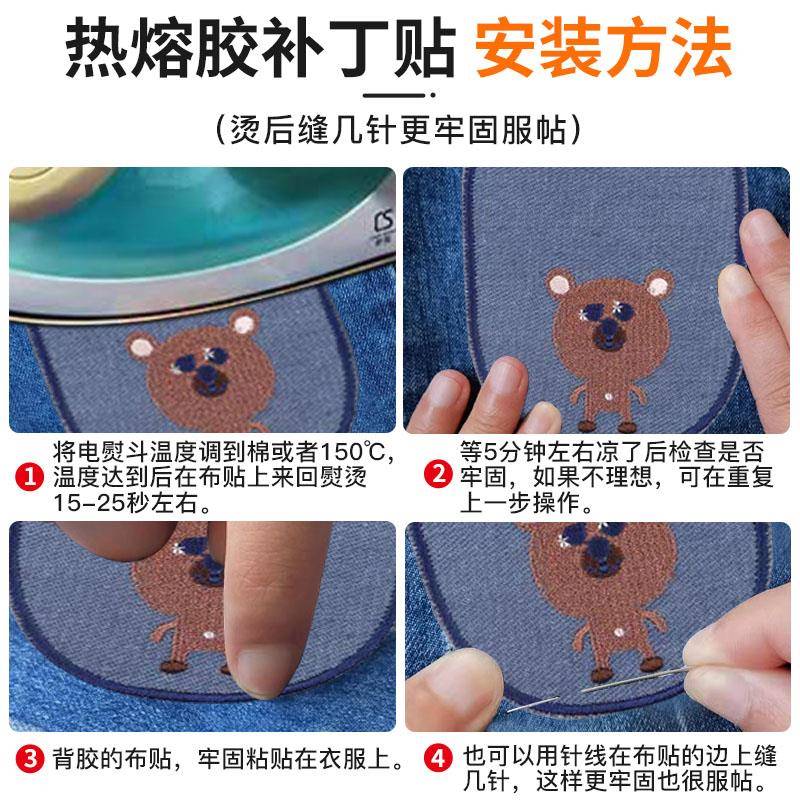 热熔胶补丁贴 安装方法

（烫后缝几针更牢固服帖）

CS

1 将电熨斗温度调到棉或者150℃，温度达到后在布贴上来回熨烫15-25秒左右。

2 等5分钟左右凉了后检查是否牢固，如果不理想，可在重复上一步操作。

3 背胶的布贴，牢固粘贴在衣服上。

4 也可以用针线在布贴的边上缝几针，这样更牢固也很服帖。