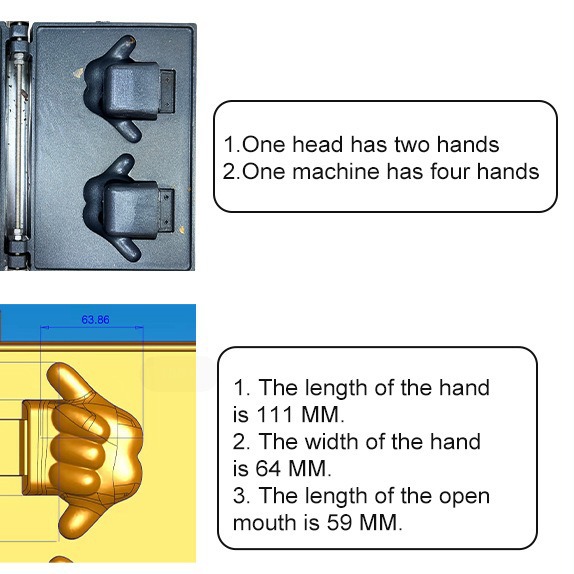 1.One head has two hands
2.One machine has four hands

63.86

1. The length of the hand is 111 MM.
2. The width of the hand is 64 MM.
3. The length of the open mouth is 59 MM.