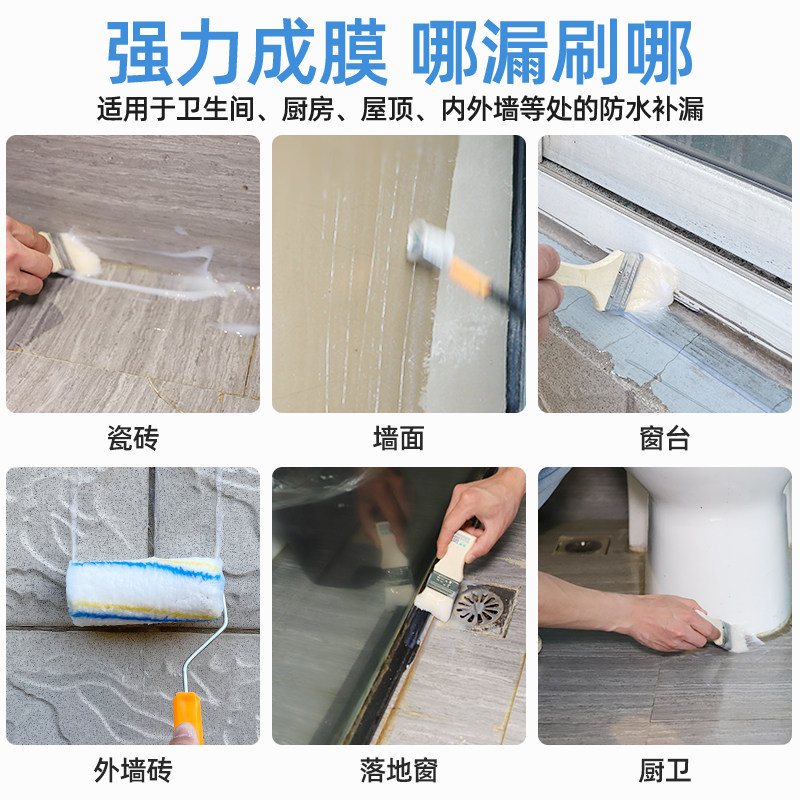 强力成膜 哪漏刷哪
适用于卫生间、厨房、屋顶、内外墙等处的防水补漏

瓷砖

墙面

窗台

外墙砖

落地窗

厨卫