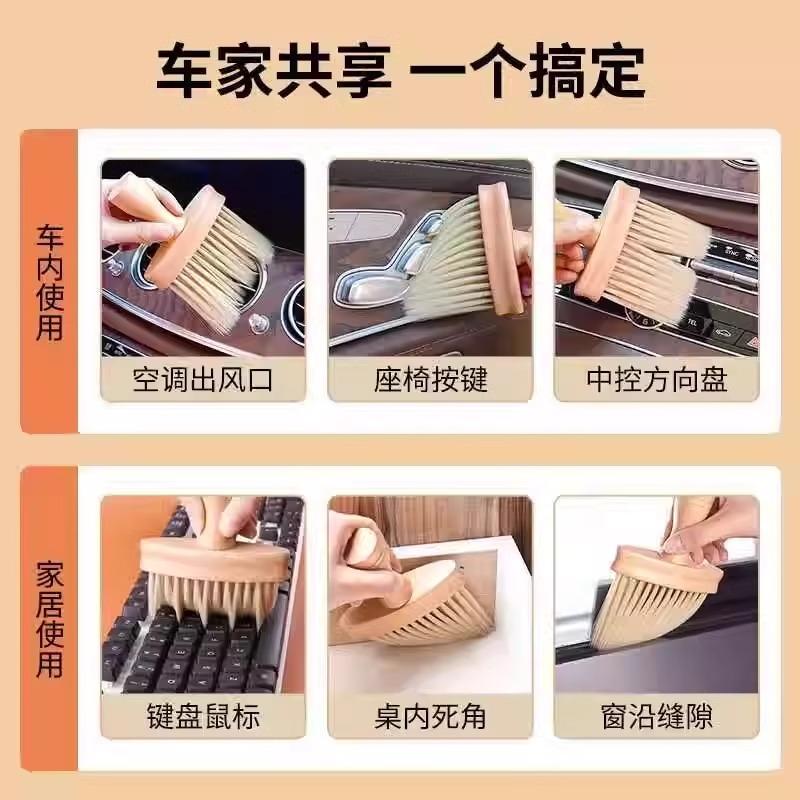 车家共享 一个搞定

车内使用

空调出风口

座椅按键

中控方向盘

家居使用

键盘鼠标

桌内死角

窗沿缝隙