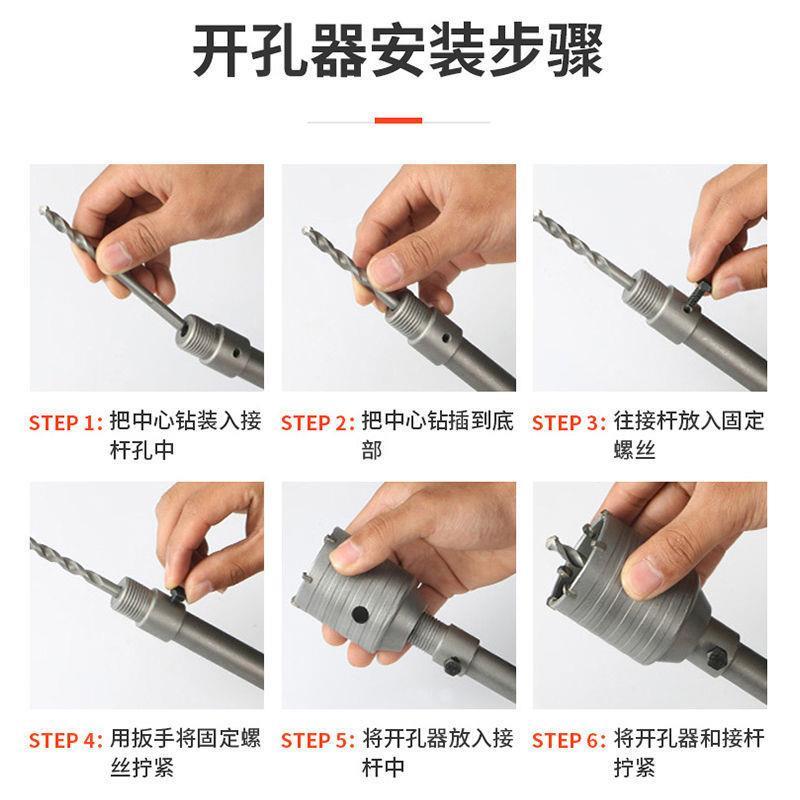 开孔器安装步骤

STEP 1: 把中心钻装入接杆孔中

STEP 2: 把中心钻插到底部

STEP 3: 往接杆放入固定螺丝

STEP 4: 用扳手将固定螺丝拧紧

STEP 5: 将开孔器放入接杆中

STEP 6: 将开孔器和接杆拧紧