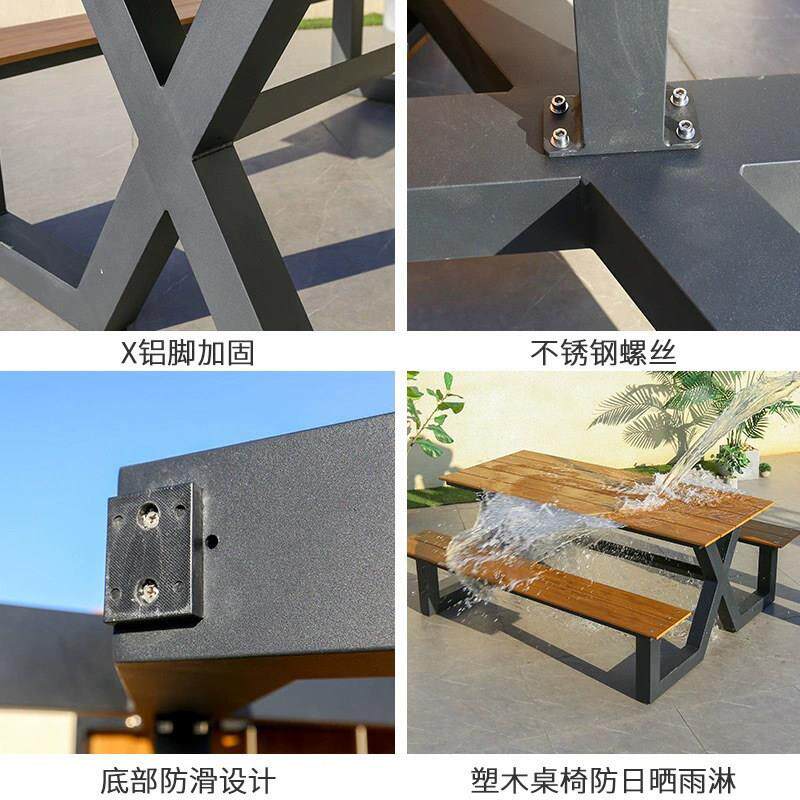 X铝脚加固

不锈钢螺丝

底部防滑设计

塑木桌椅防日晒雨淋