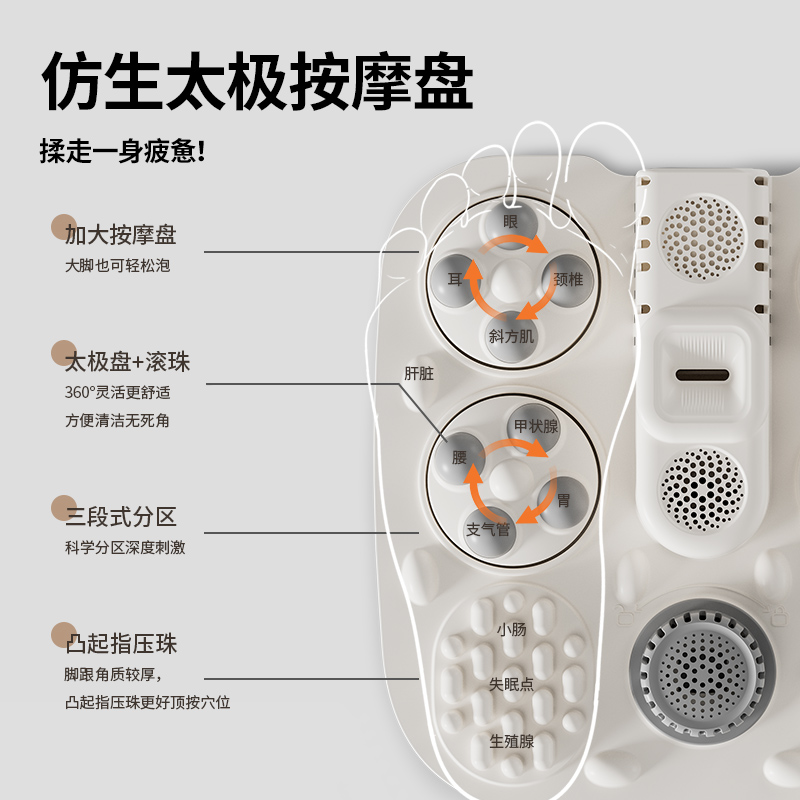 仿生太极按摩盘

揉走一身疲惫!

加大按摩盘
大脚也可轻松泡

太极盘+滚珠
360°灵活更舒适
方便清洁无死角

三段式分区
科学分区深度刺激

凸起指压珠
脚跟角质较厚，
凸起指压珠更好顶按穴位

眼
耳
颈椎
斜方肌
肝脏
甲状腺
腰
胃
支气管
小肠
失眠点
生殖腺