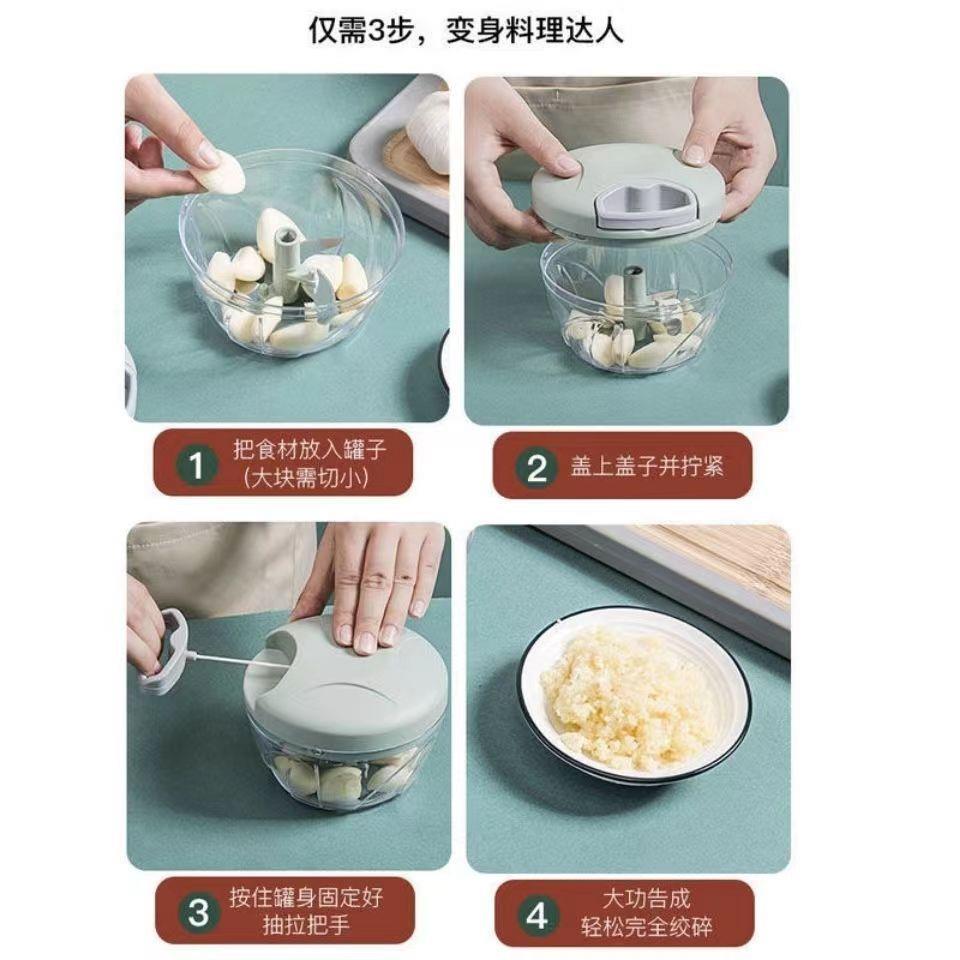 仅需3步，变身料理达人

1 把食材放入罐子
(大块需切小)

2 盖上盖子并拧紧

3 按住罐身固定好
抽拉把手

4 大功告成
轻松完全绞碎