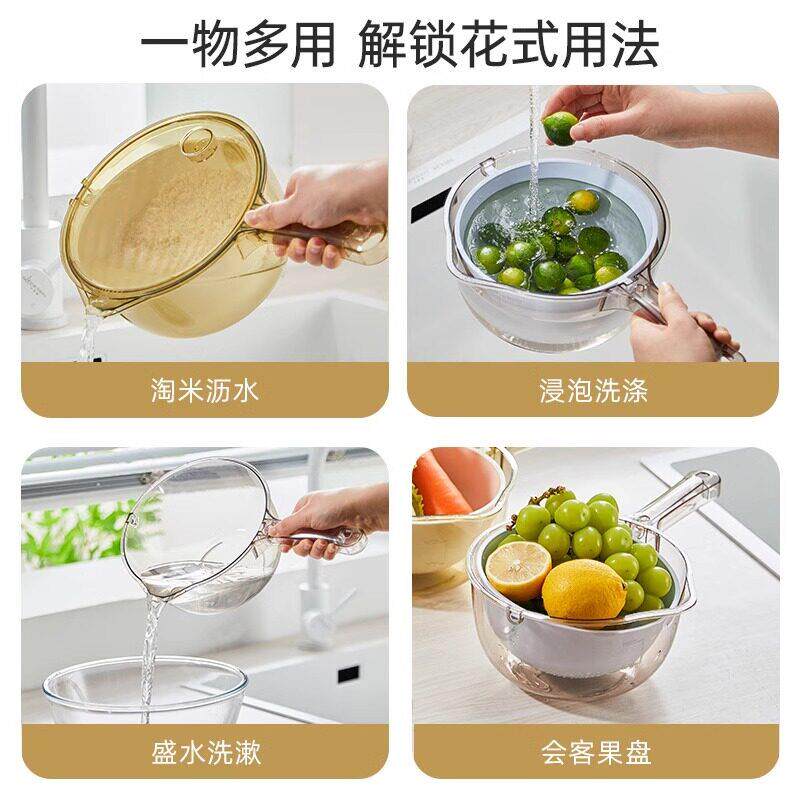 一物多用 解锁花式用法

淘米沥水

浸泡洗涤

盛水洗漱

会客果盘