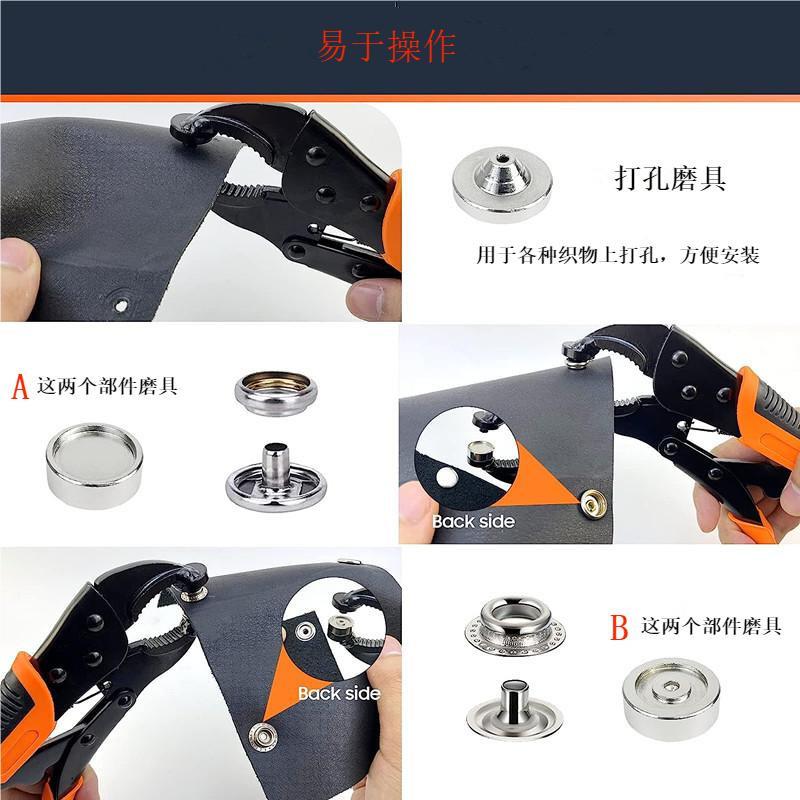 易于操作

打孔磨具

用于各种织物上打孔，方便安装

A 这两个部件磨具

Back side

Back side

B 这两个部件磨具