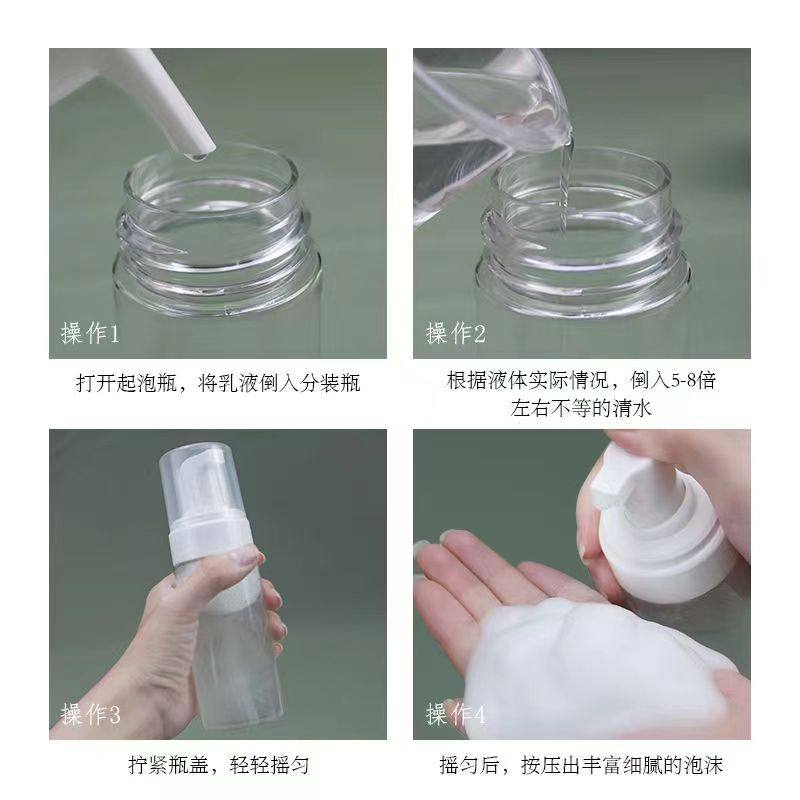 操作1

打开起泡瓶，将乳液倒入分装瓶

操作2

根据液体实际情况，倒入5-8倍左右不等的清水

操作3

拧紧瓶盖，轻轻摇匀

操作4

摇匀后，按压出丰富细腻的泡沫