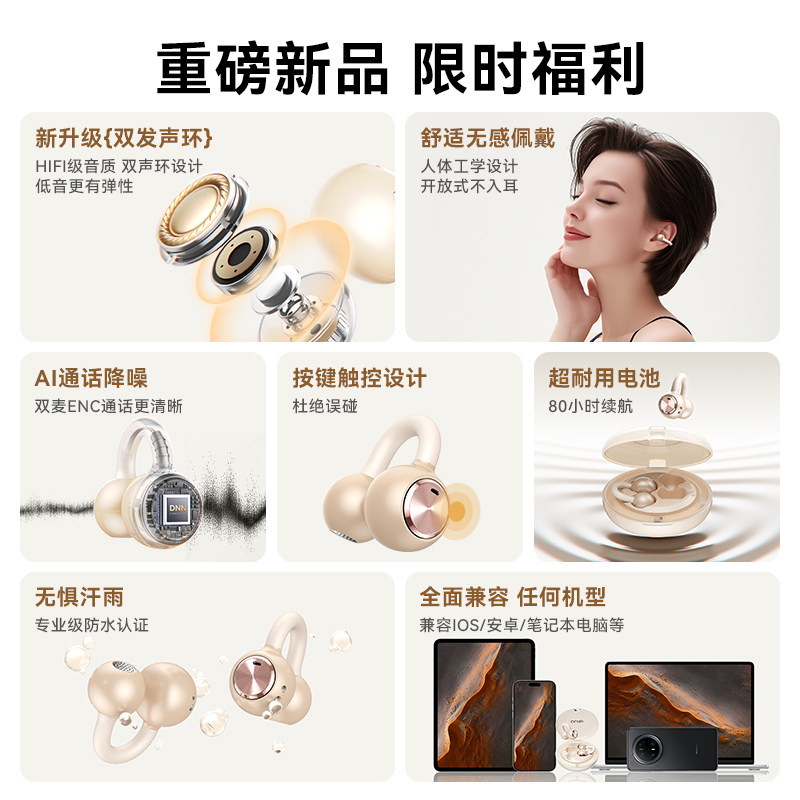 重磅新品 限时福利

新升级{双发声环}
HIFI级音质 双声环设计
低音更有弹性

舒适无感佩戴
人体工学设计
开放式不入耳

AI通话降噪
双麦ENC通话更清晰
DNN

按键触控设计
杜绝误碰

超耐用电池
80小时续航

无惧汗雨
专业级防水认证

全面兼容 任何机型
兼容IOS/安卓/笔记本电脑等