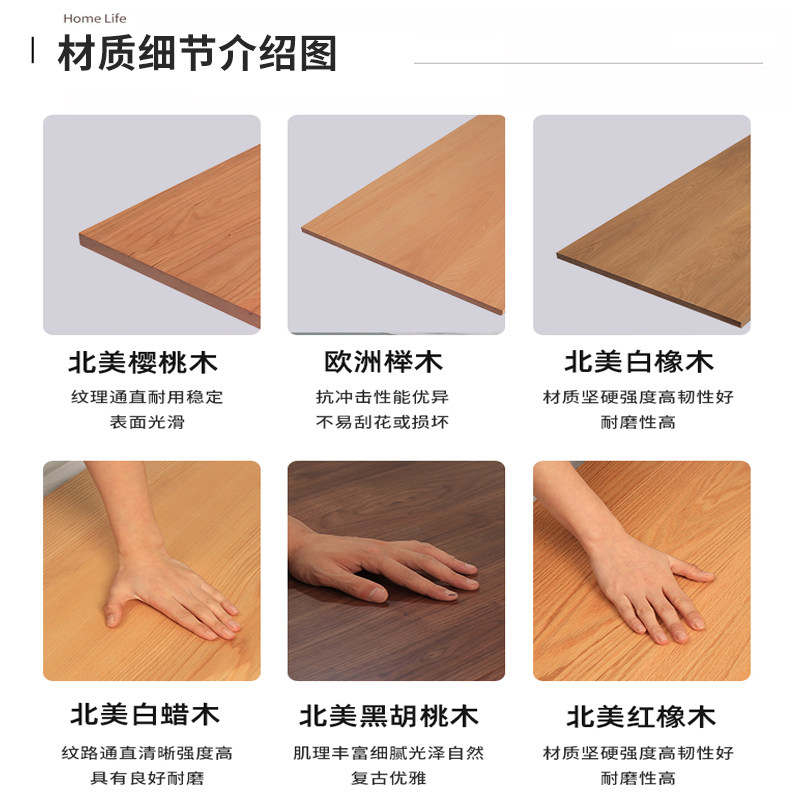 Home Life

材质细节介绍图

北美樱桃木

纹理通直耐用稳定
表面光滑

欧洲榉木

抗冲击性能优异
不易刮花或损坏

北美白橡木

材质坚硬强度高韧性好
耐磨性高

北美白蜡木

纹路通直清晰强度高
具有良好耐磨

北美黑胡桃木

肌理丰富细腻光泽自然
复古优雅

北美红橡木

材质坚硬强度高韧性好
耐磨性高