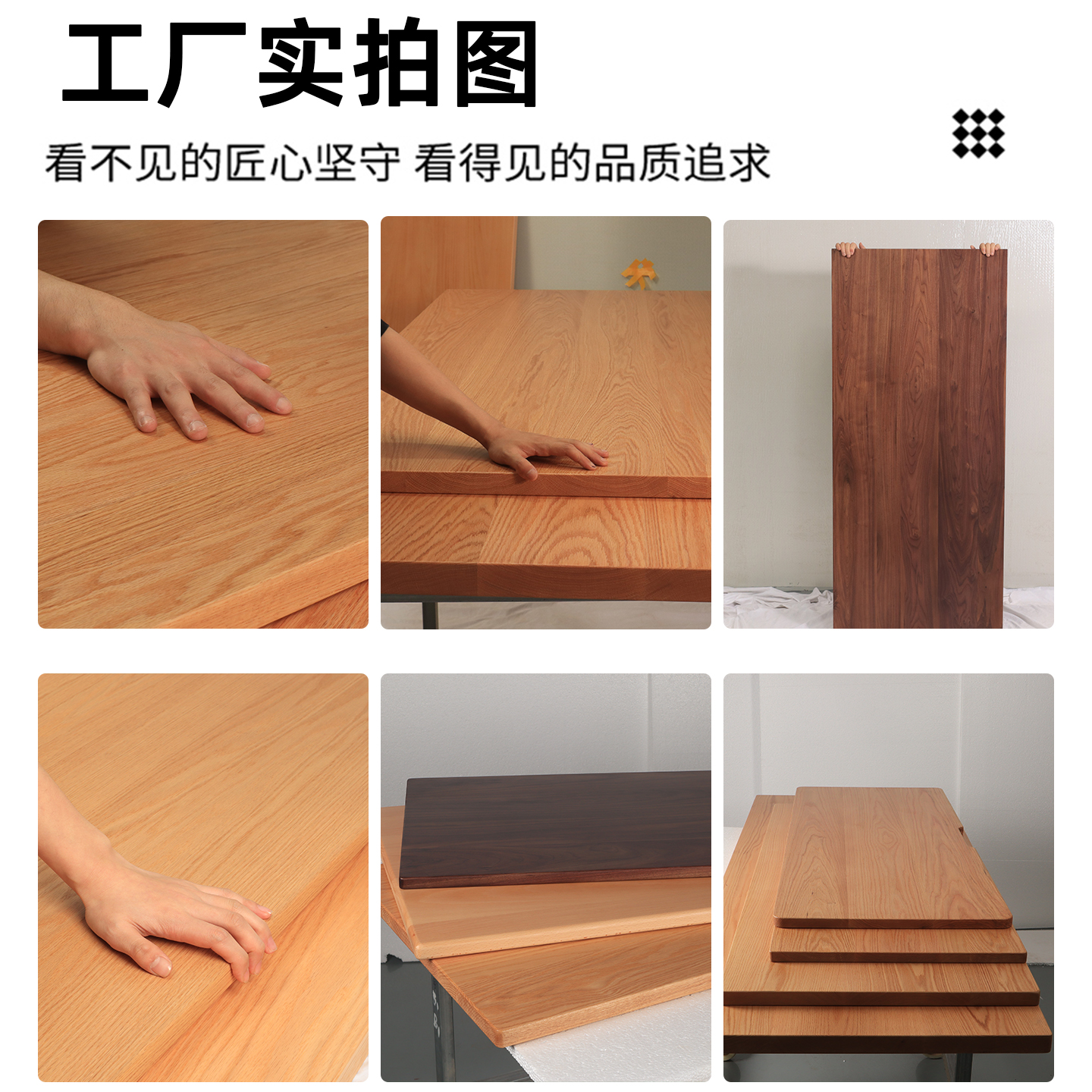 工厂实拍图

看不见的匠心坚守 看得见的品质追求